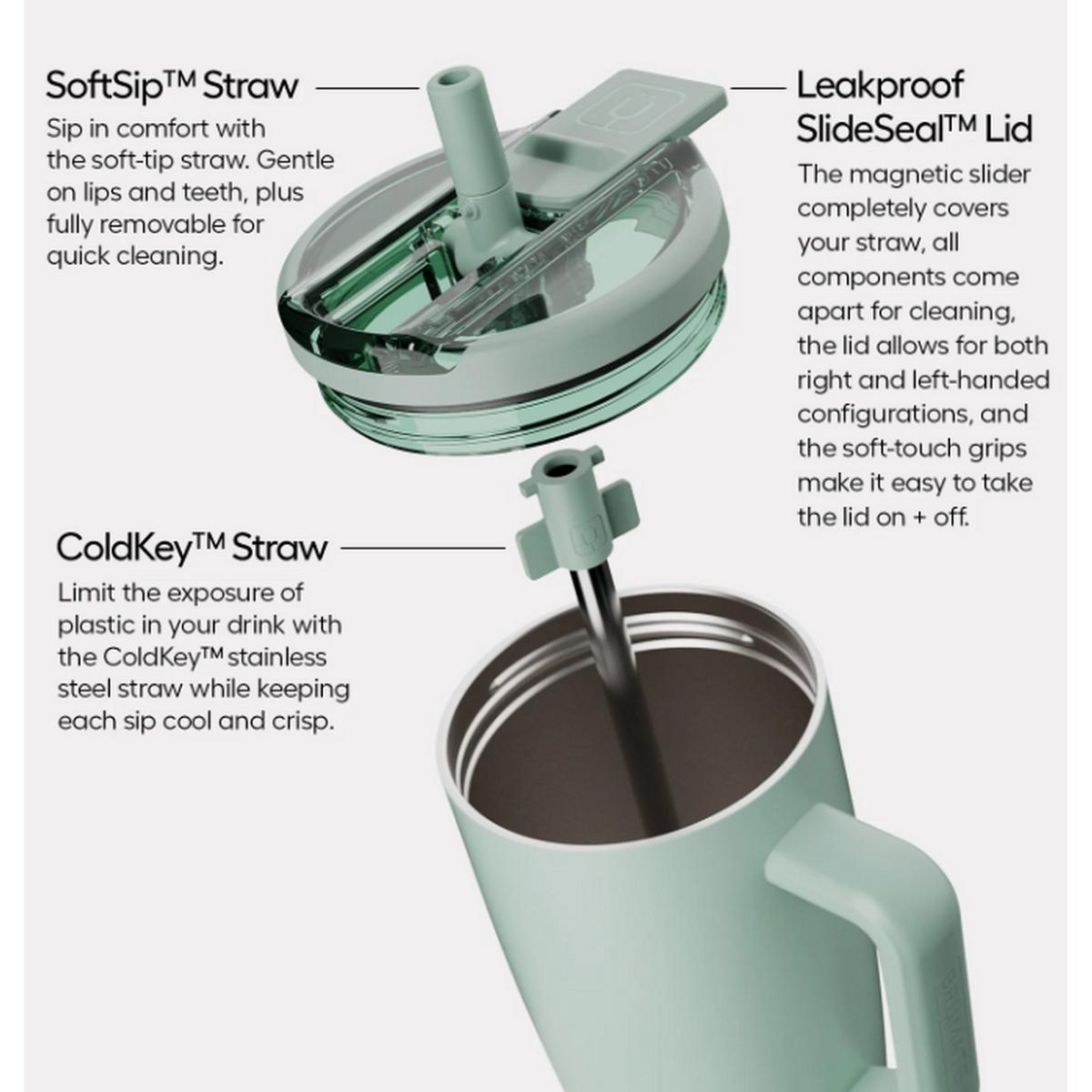 SoftSip™ Straw

Sip in comfort with the soft-tip straw. Gentle on lips and teeth, plus fully removable for quick cleaning.

Leakproof SlideSeal™ Lid

The magnetic slider completely covers your straw, all components come apart for cleaning, the lid allows for both right and left-handed configurations, and the soft-touch grips make it easy to take the lid on + off.

ColdKey™ Straw

Limit the exposure of plastic in your drink with the ColdKey™ stainless steel straw while keeping each sip cool and crisp.