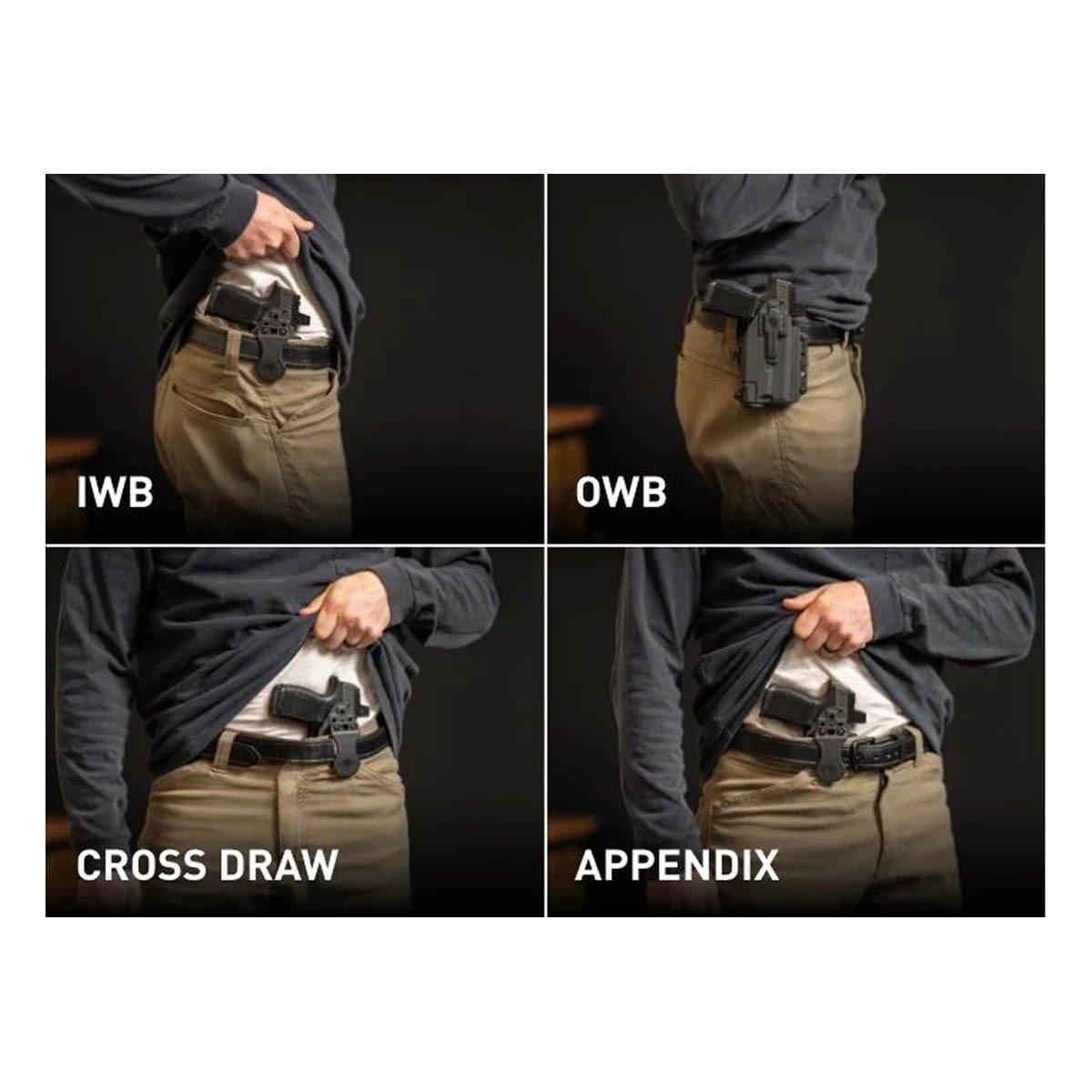 IWB

OWB

CROSS DRAW

APPENDIX