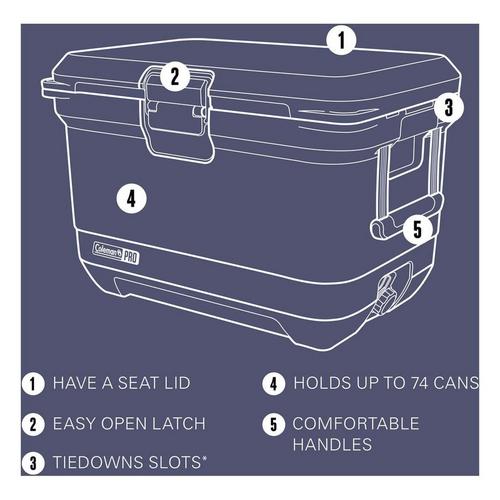 1

2

3

4

5

Coleman PRO

1 HAVE A SEAT LID

2 EASY OPEN LATCH

3 TIEDOWNS SLOTS*

4 HOLDS UP TO 74 CANS

5 COMFORTABLE HANDLES