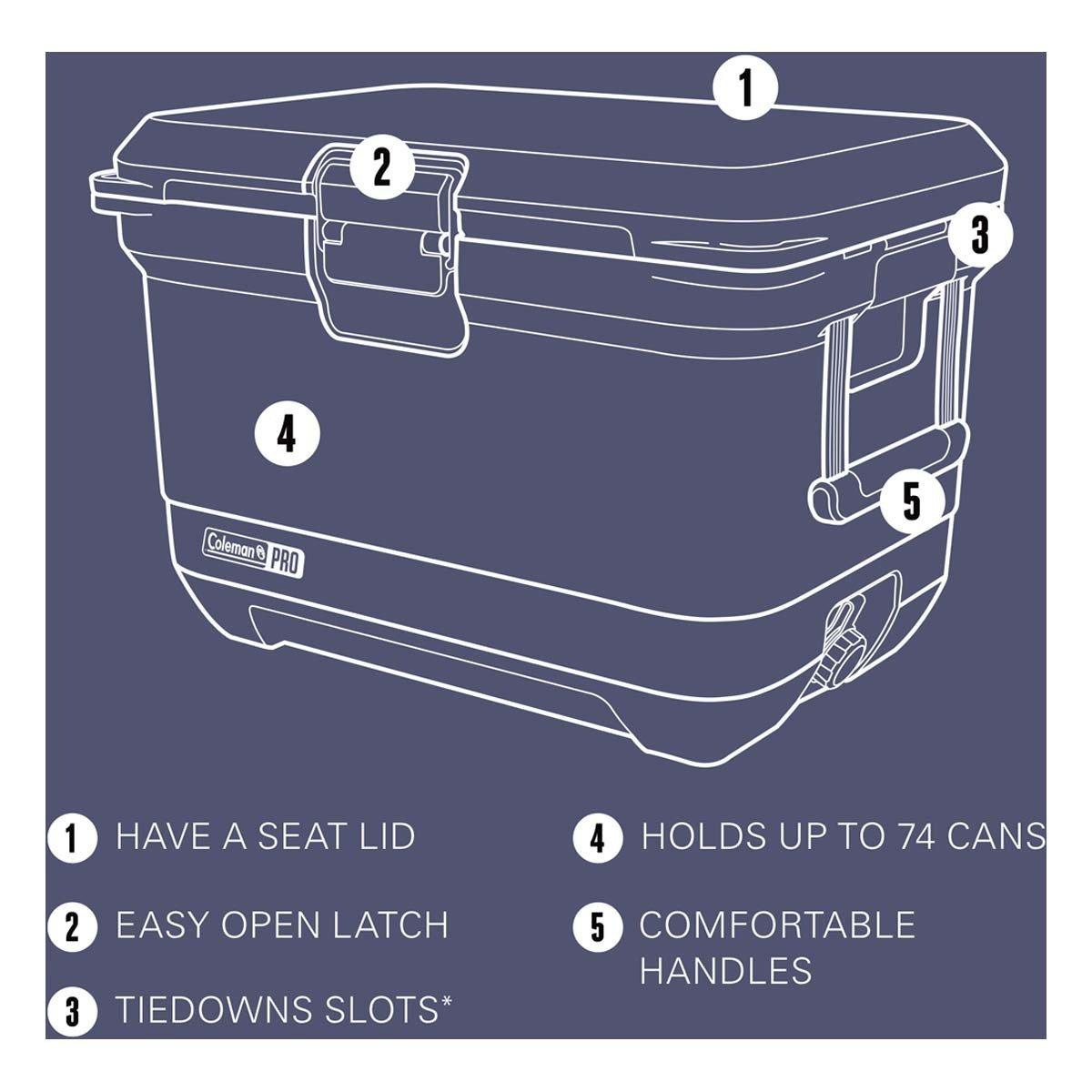 1

2

3

4

5

Coleman PRO

1 HAVE A SEAT LID

2 EASY OPEN LATCH

3 TIEDOWNS SLOTS*

4 HOLDS UP TO 74 CANS

5 COMFORTABLE HANDLES