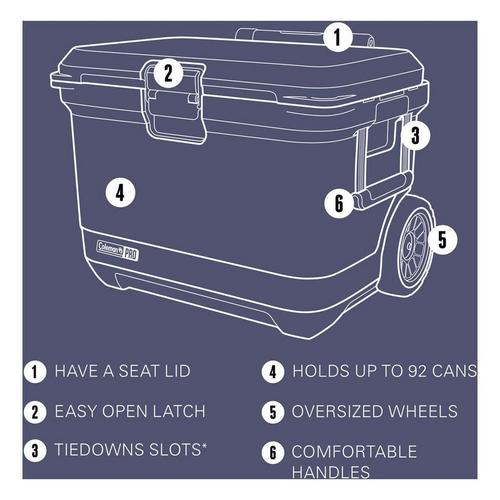 1

2

3

4

6

5

Coleman PRO

1 HAVE A SEAT LID

2 EASY OPEN LATCH

3 TIEDOWNS SLOTS*

4 HOLDS UP TO 92 CANS

5 OVERSIZED WHEELS

6 COMFORTABLE HANDLES