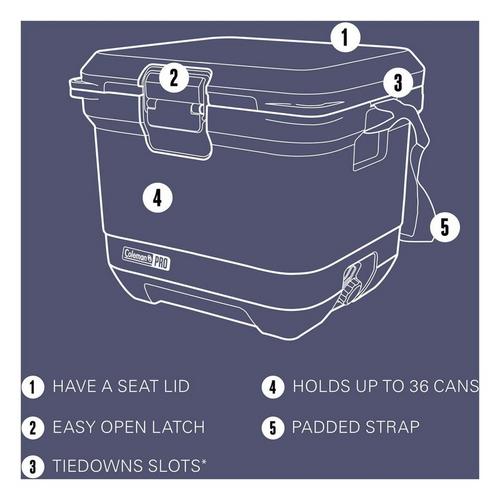 1
2
3
4
5
Coleman PRO

1 HAVE A SEAT LID

2 EASY OPEN LATCH

3 TIEDOWNS SLOTS*

4 HOLDS UP TO 36 CANS

5 PADDED STRAP