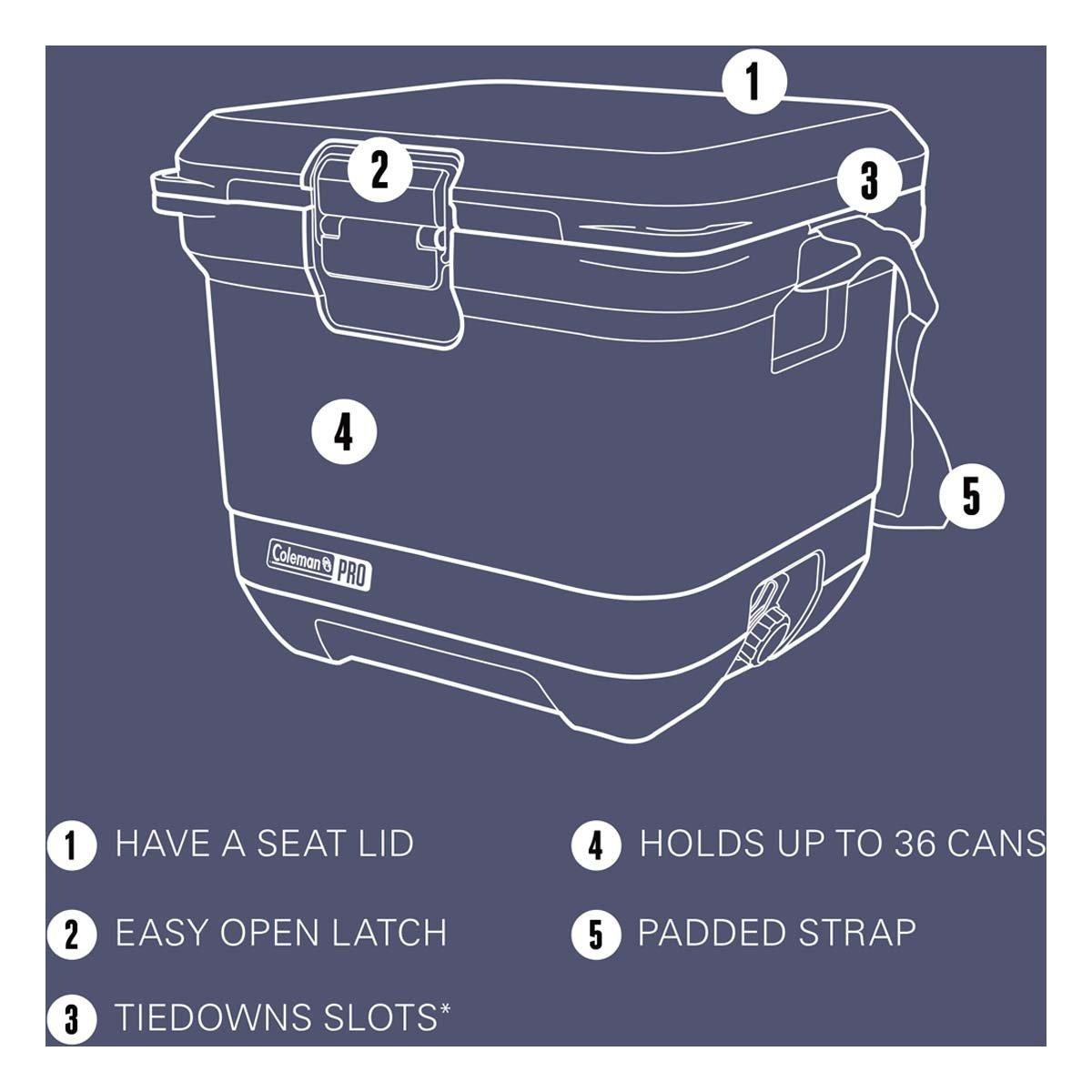 1

2

3

4

5

Coleman PRO

1 HAVE A SEAT LID

2 EASY OPEN LATCH

3 TIEDOWNS SLOTS*

4 HOLDS UP TO 36 CANS

5 PADDED STRAP