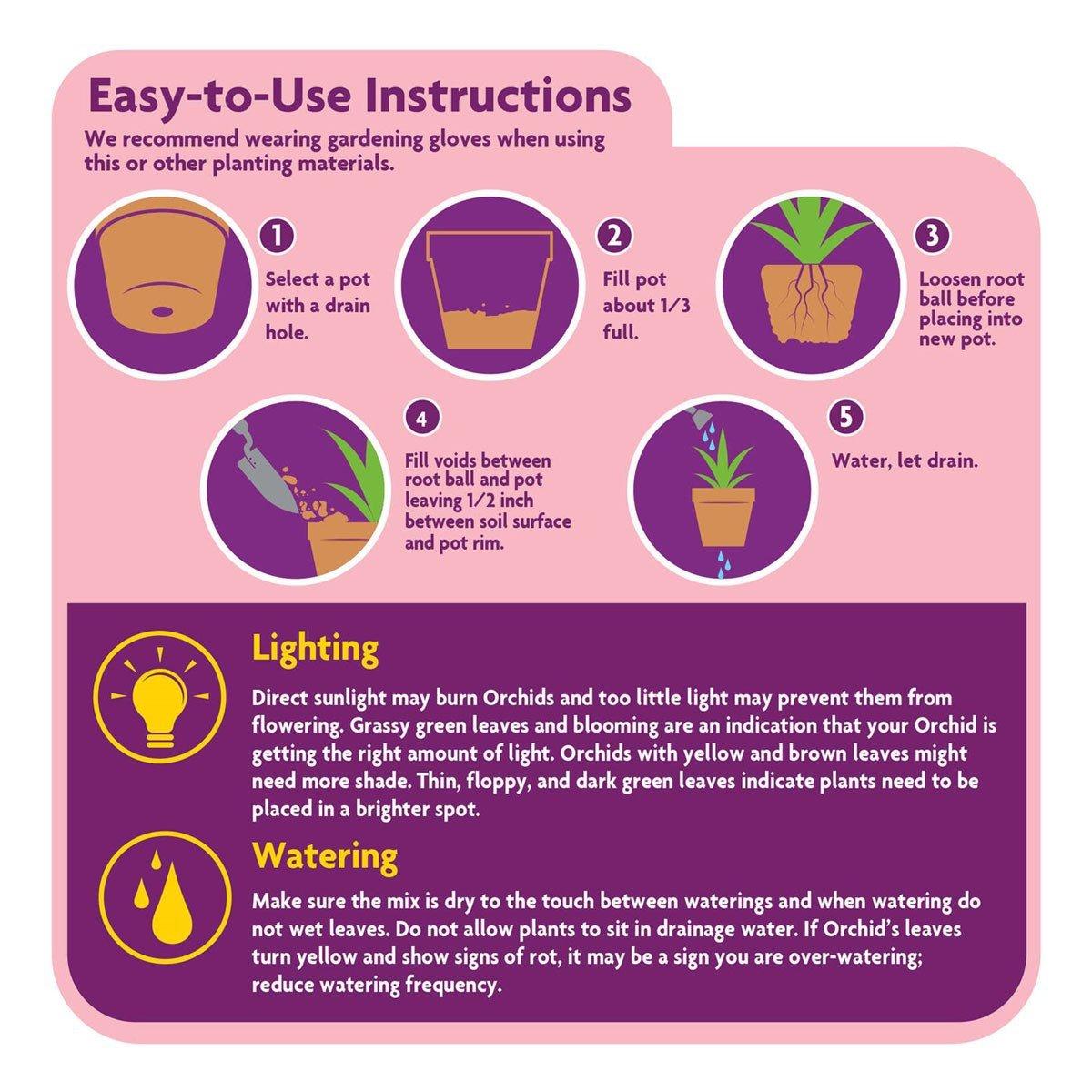 Easy-to-Use Instructions

We recommend wearing gardening gloves when using this or other planting materials.

1
Select a pot with a drain hole.

2
Fill pot about 1/3 full.

3
Loosen root ball before placing into new pot.

4
Fill voids between root ball and pot leaving 1/2 inch between soil surface and pot rim.

5
Water, let drain.

Lighting

Direct sunlight may burn Orchids and too little light may prevent them from flowering. Grassy green leaves and blooming are an indication that your Orchid is getting the right amount of light. Orchids with yellow and brown leaves might need more shade. Thin, floppy, and dark green leaves indicate plants need to be placed in a brighter spot.

Watering

Make sure the mix is dry to the touch between waterings and when watering do not wet leaves. Do not allow plants to sit in drainage water. If Orchid's leaves turn yellow and show signs of rot, it may be a sign you are over-watering; reduce watering frequency.