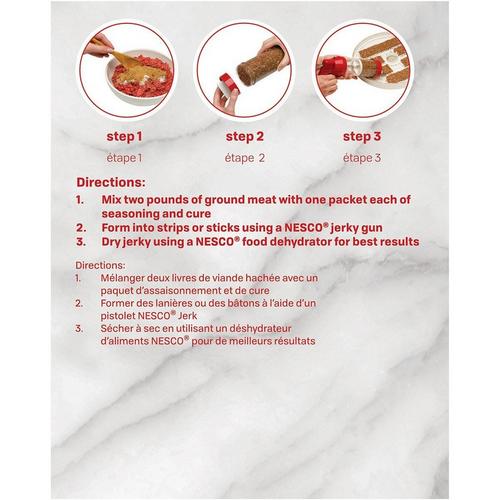 step 1
étape 1

step 2
étape 2

step 3
étape 3

Directions:
1. Mix two pounds of ground meat with one packet each of seasoning and cure
2. Form into strips or sticks using a NESCO® jerky gun
3. Dry jerky using a NESCO® food dehydrator for best results

Directions:
1. Mélanger deux livres de viande hachée avec un paquet d'assaisonnement et de cure
2. Former des lanières ou des bâtons à l'aide d'un pistolet NESCO® Jerk
3. Sécher à sec en utilisant un déshydrateur d'aliments NESCO® pour de meilleurs résultats