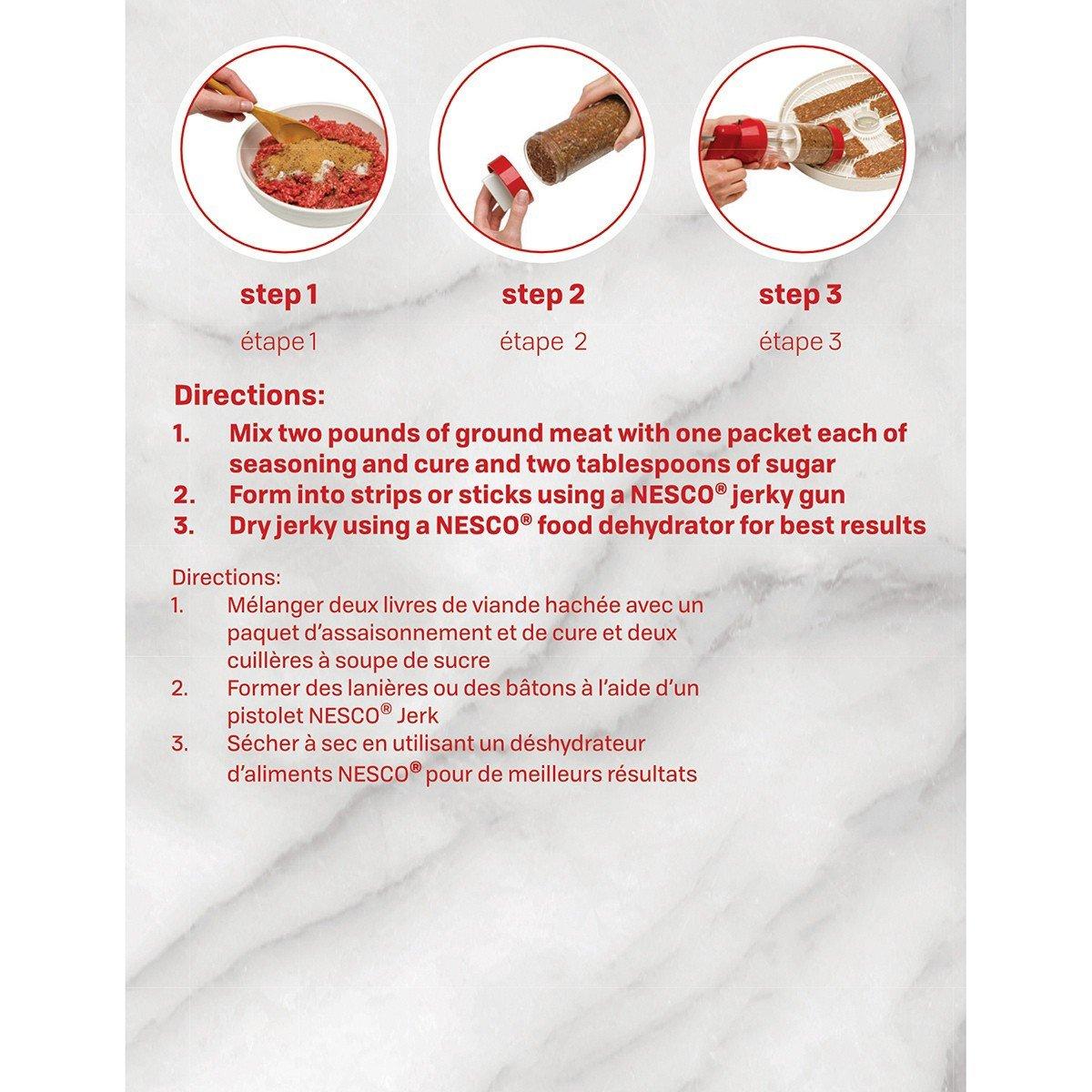 step 1
étape 1

step 2
étape 2

step 3
étape 3

Directions:
1. Mix two pounds of ground meat with one packet each of seasoning and cure and two tablespoons of sugar
2. Form into strips or sticks using a NESCO® jerky gun
3. Dry jerky using a NESCO® food dehydrator for best results

Directions:
1. Mélanger deux livres de viande hachée avec un paquet d'assaisonnement et de cure et deux cuillères à soupe de sucre
2. Former des lanières ou des bâtons à l'aide d'un pistolet NESCO® Jerk
3. Sécher à sec en utilisant un déshydrateur d'aliments NESCO® pour de meilleurs résultats