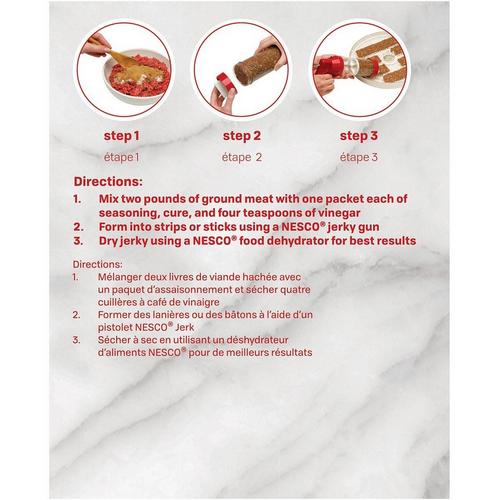 step 1
étape 1

step 2
étape 2

step 3
étape 3

Directions:
1. Mix two pounds of ground meat with one packet each of seasoning, cure, and four teaspoons of vinegar
2. Form into strips or sticks using a NESCO® jerky gun
3. Dry jerky using a NESCO® food dehydrator for best results

Directions:
1. Mélanger deux livres de viande hachée avec un paquet d'assaisonnement et sécher quatre cuillères à café de vinaigre
2. Former des lanières ou des bâtons à l'aide d'un pistolet NESCO® Jerk
3. Sécher à sec en utilisant un déshydrateur d'aliments NESCO® pour de meilleurs résultats