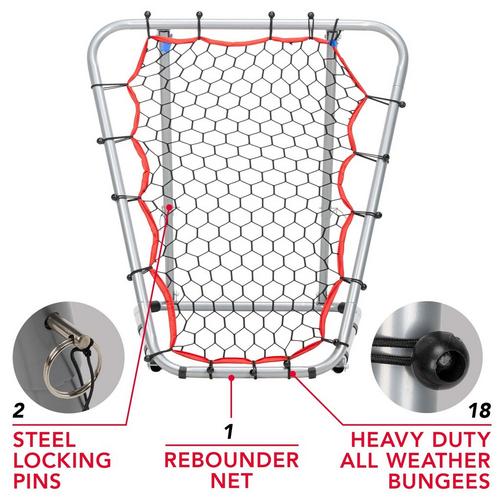 2
STEEL LOCKING PINS

1
REBOUNDER NET

18
HEAVY DUTY ALL WEATHER BUNGEES