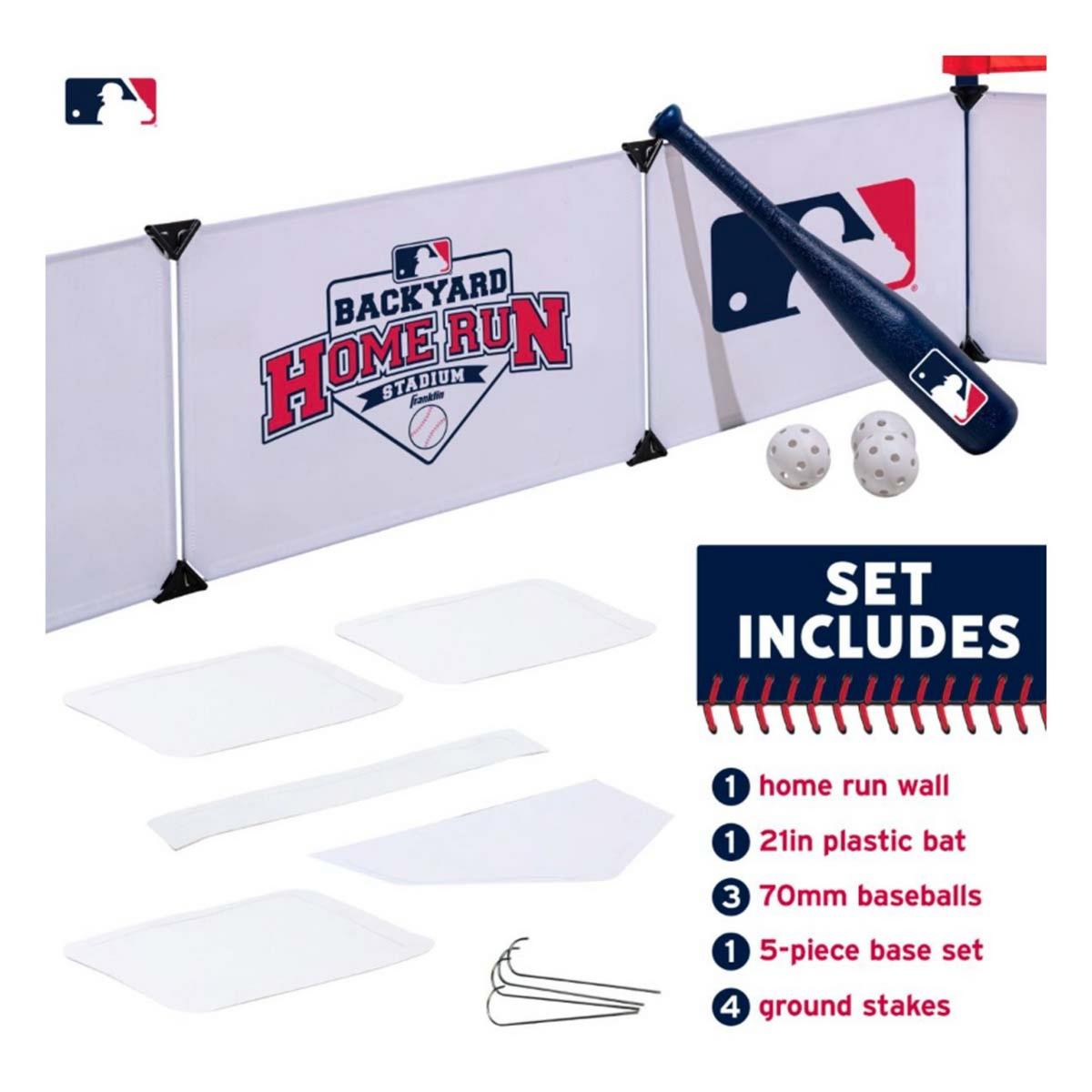 BACKYARD
HOME RUN
STADIUM
Franklin

SET INCLUDES

1 home run wall
1 21in plastic bat
3 70mm baseballs
1 5-piece base set
4 ground stakes