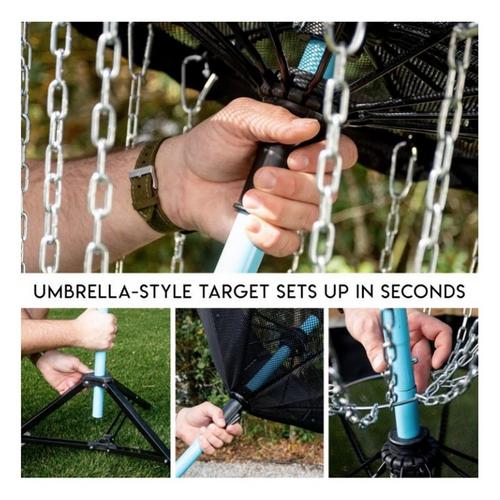 UMBRELLA-STYLE TARGET SETS UP IN SECONDS