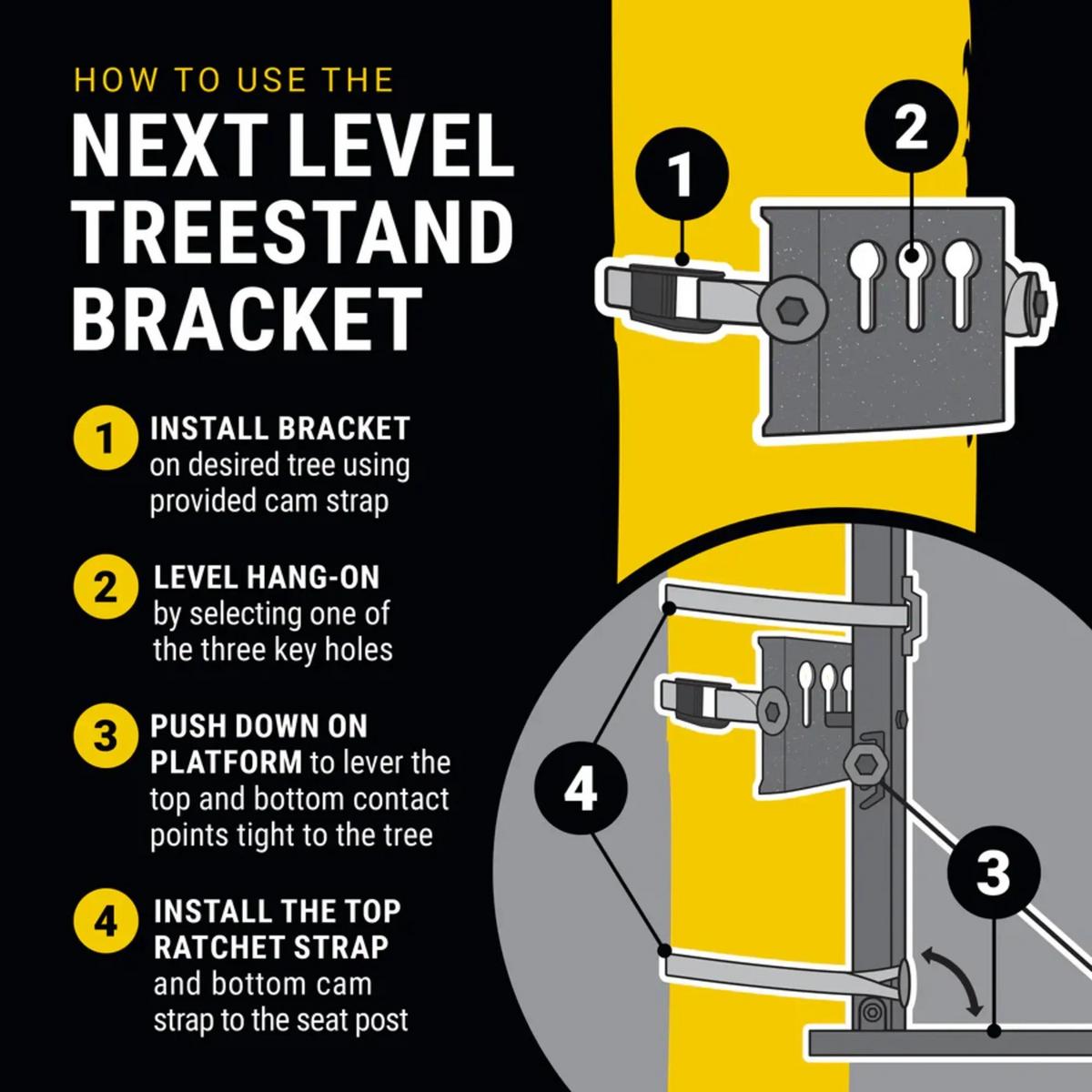 HOW TO USE THE

NEXT LEVEL TREESTAND BRACKET

1 INSTALL BRACKET on desired tree using provided cam strap

2 LEVEL HANG-ON by selecting one of the three key holes

3 PUSH DOWN ON PLATFORM to lever the top and bottom contact points tight to the tree

4 INSTALL THE TOP RATCHET STRAP and bottom cam strap to the seat post

1

2

4

3