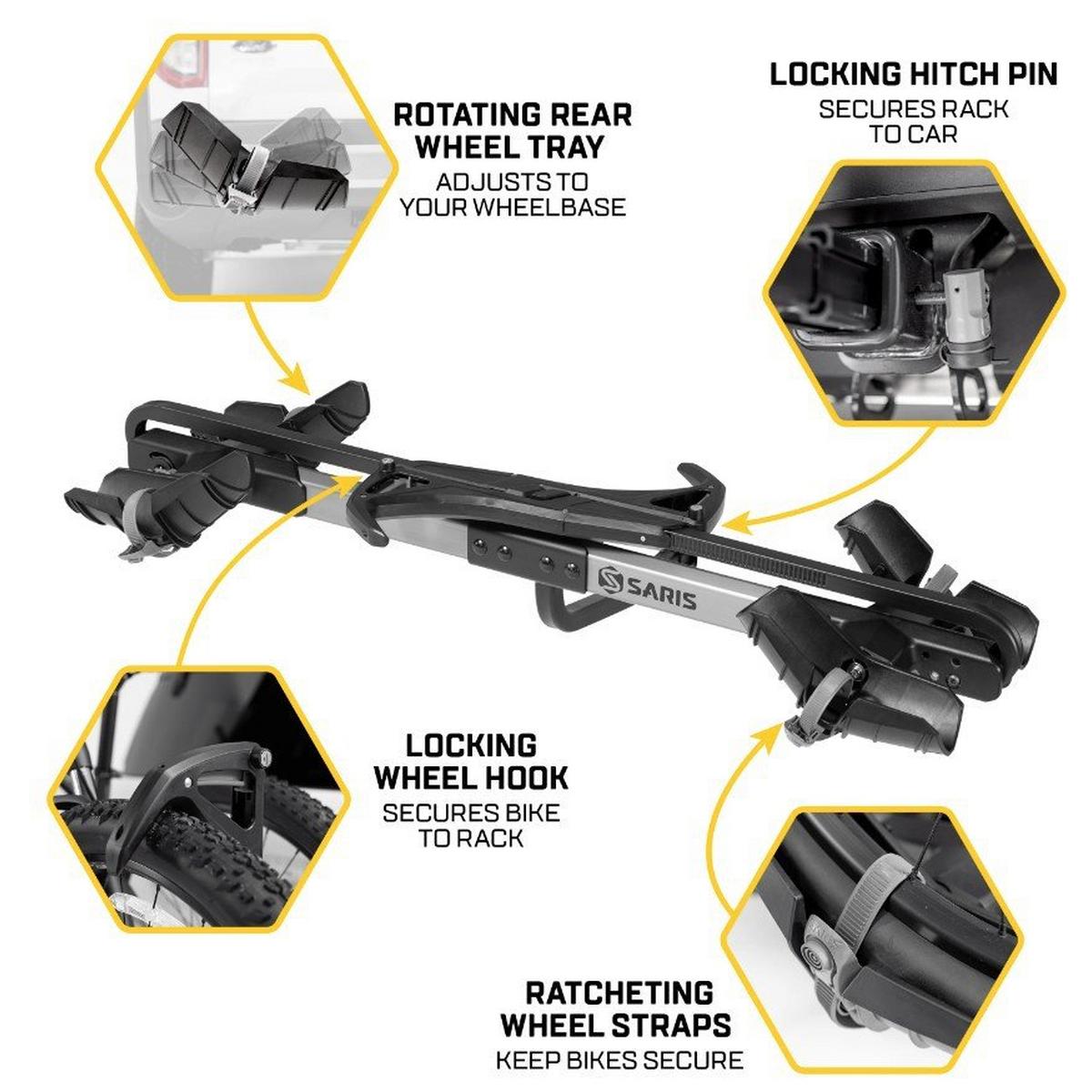 ROTATING REAR WHEEL TRAY
ADJUSTS TO YOUR WHEELBASE

LOCKING HITCH PIN
SECURES RACK TO CAR

SARIS

LOCKING WHEEL HOOK
SECURES BIKE TO RACK

RATCHETING WHEEL STRAPS
KEEP BIKES SECURE