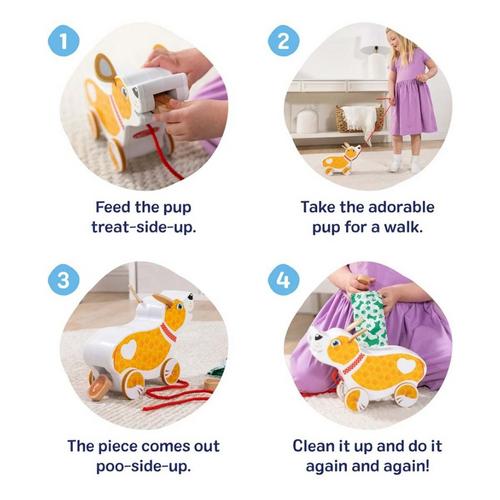 1

Feed the pup treat-side-up.

2

Take the adorable pup for a walk.

3

The piece comes out poo-side-up.

4

Clean it up and do it again and again!