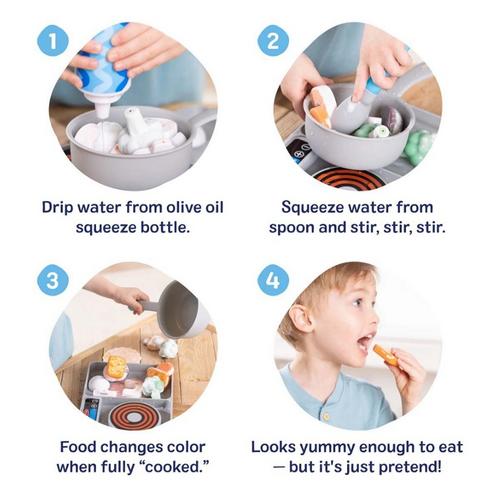 1

Drip water from olive oil squeeze bottle.

2

Squeeze water from spoon and stir, stir, stir.

3

Food changes color when fully “cooked.”

4

Looks yummy enough to eat — but it's just pretend!