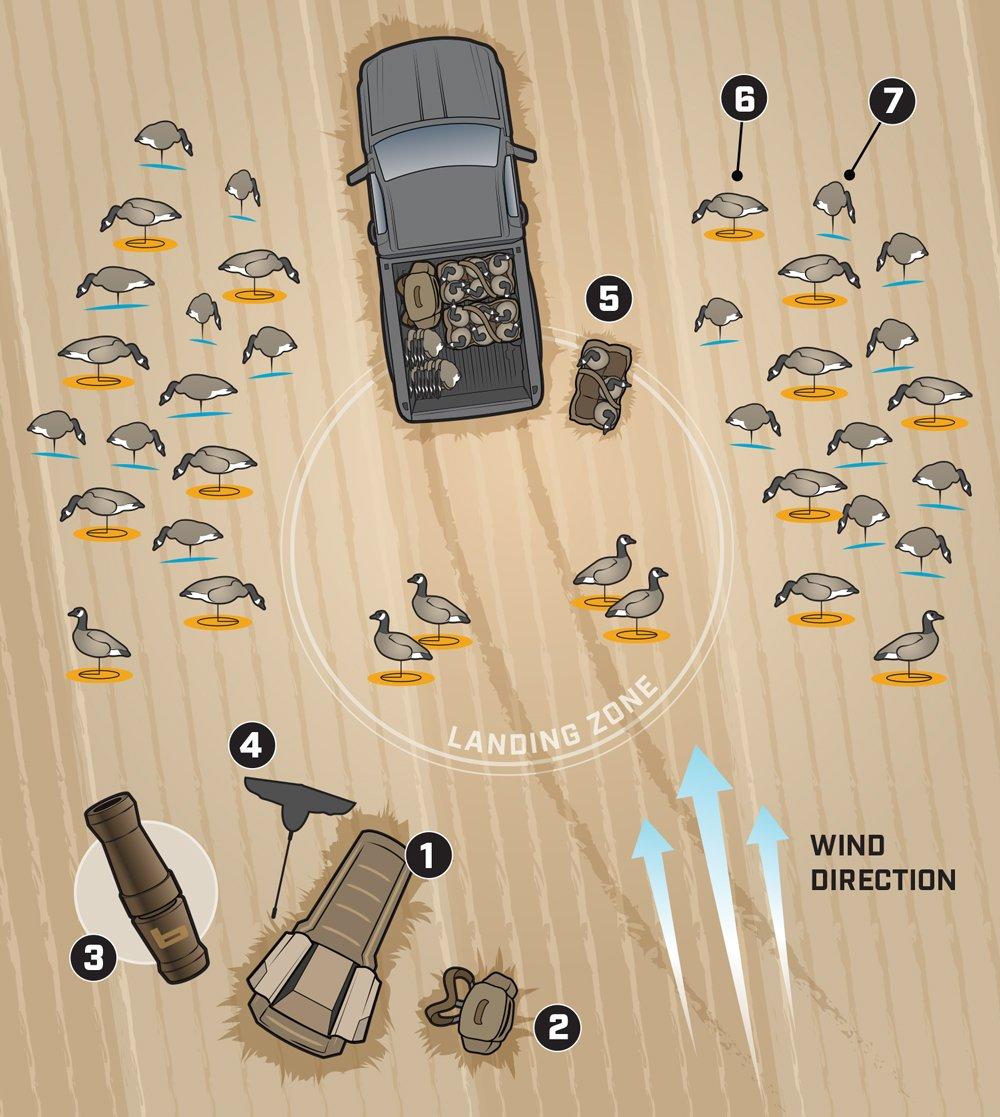 6
7
5
LANDING ZONE
4
1
3
2
WIND DIRECTION