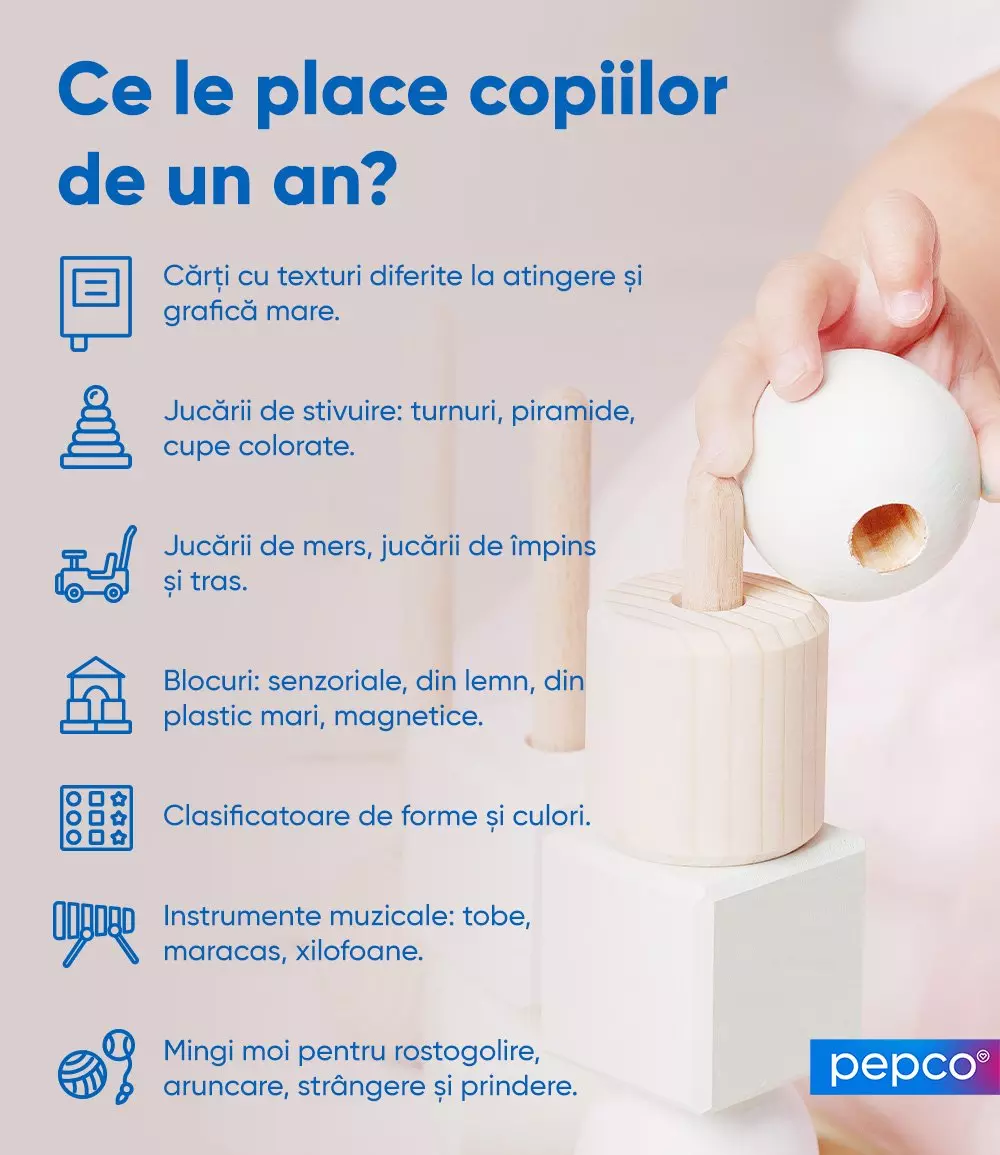 Ce le place copiilor de un an?

Cărți cu texturi diferite la atingere și grafică mare.

Jucării de stivuire: turnuri, piramide, cupe colorate.

Jucării de mers, jucării de împins și tras.

Blocuri: senzoriale, din lemn, din plastic mari, magnetice.

Clasificatoare de forme și culori.

Instrumente muzicale: tobe, maracas, xilofoane.

Mingi moi pentru rostogolire, aruncare, strângere și prindere.

pepco