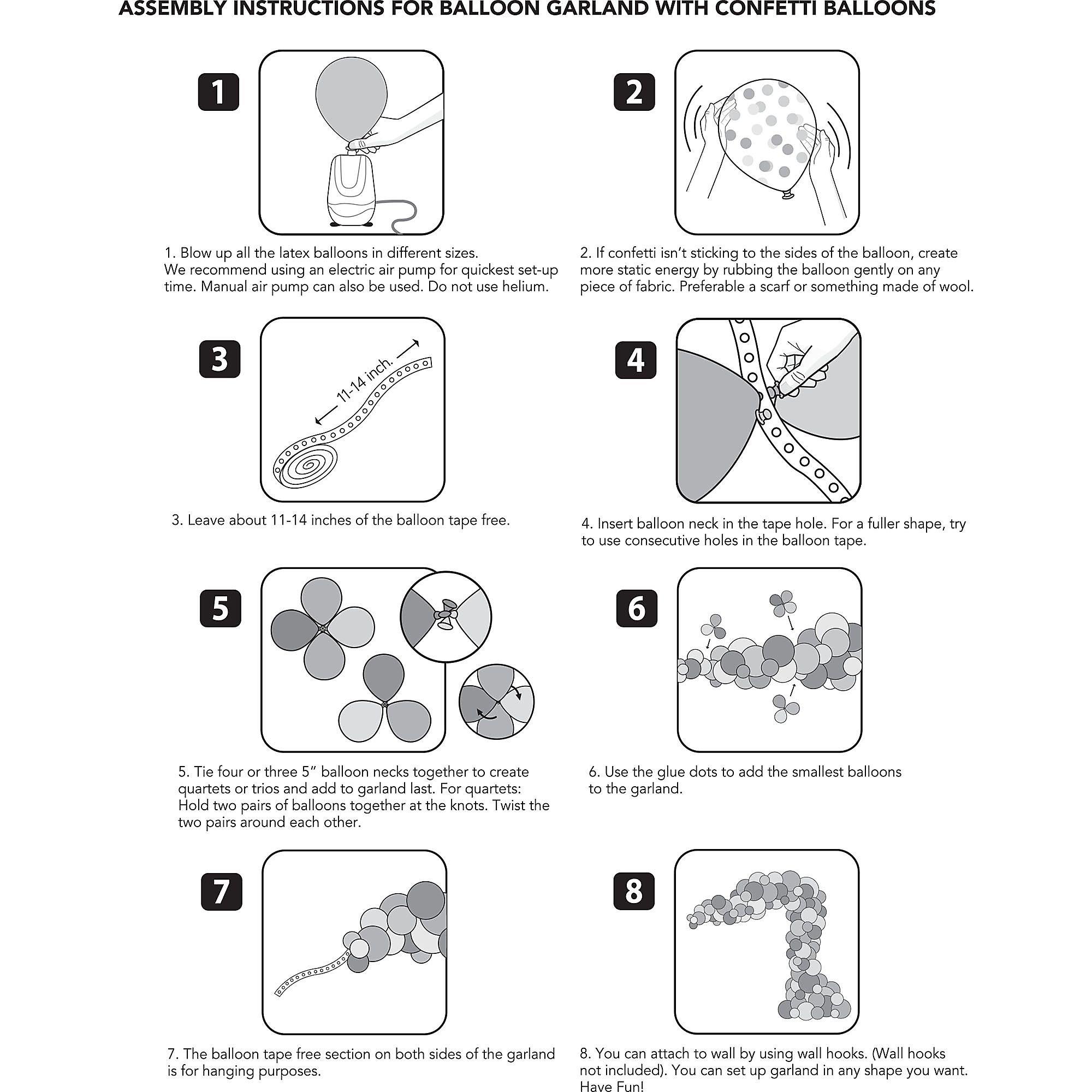 ASSEMBLY INSTRUCTIONS FOR BALLOON GARLAND WITH CONFETTI BALLOONS

1

1. Blow up all the latex balloons in different sizes. We recommend using an electric air pump for quickest set-up time. Manual air pump can also be used. Do not use helium.

2

2. If confetti isn't sticking to the sides of the balloon, create more static energy by rubbing the balloon gently on any piece of fabric. Preferable a scarf or something made of wool.

3

11-14 inch.

3. Leave about 11-14 inches of the balloon tape free.

4

4. Insert balloon neck in the tape hole. For a fuller shape, try to use consecutive holes in the balloon tape.

5

5. Tie four or three 5" balloon necks together to create quartets or trios and add to garland last. For quartets: Hold two pairs of balloons together at the knots. Twist the two pairs around each other.

6

6. Use the glue dots to add the smallest balloons to the garland.

7

7. The balloon tape free section on both sides of the garland is for hanging purposes.

8

8. You can attach to wall by using wall hooks. (Wall hooks not included). You can set up garland in any shape you want. Have Fun!