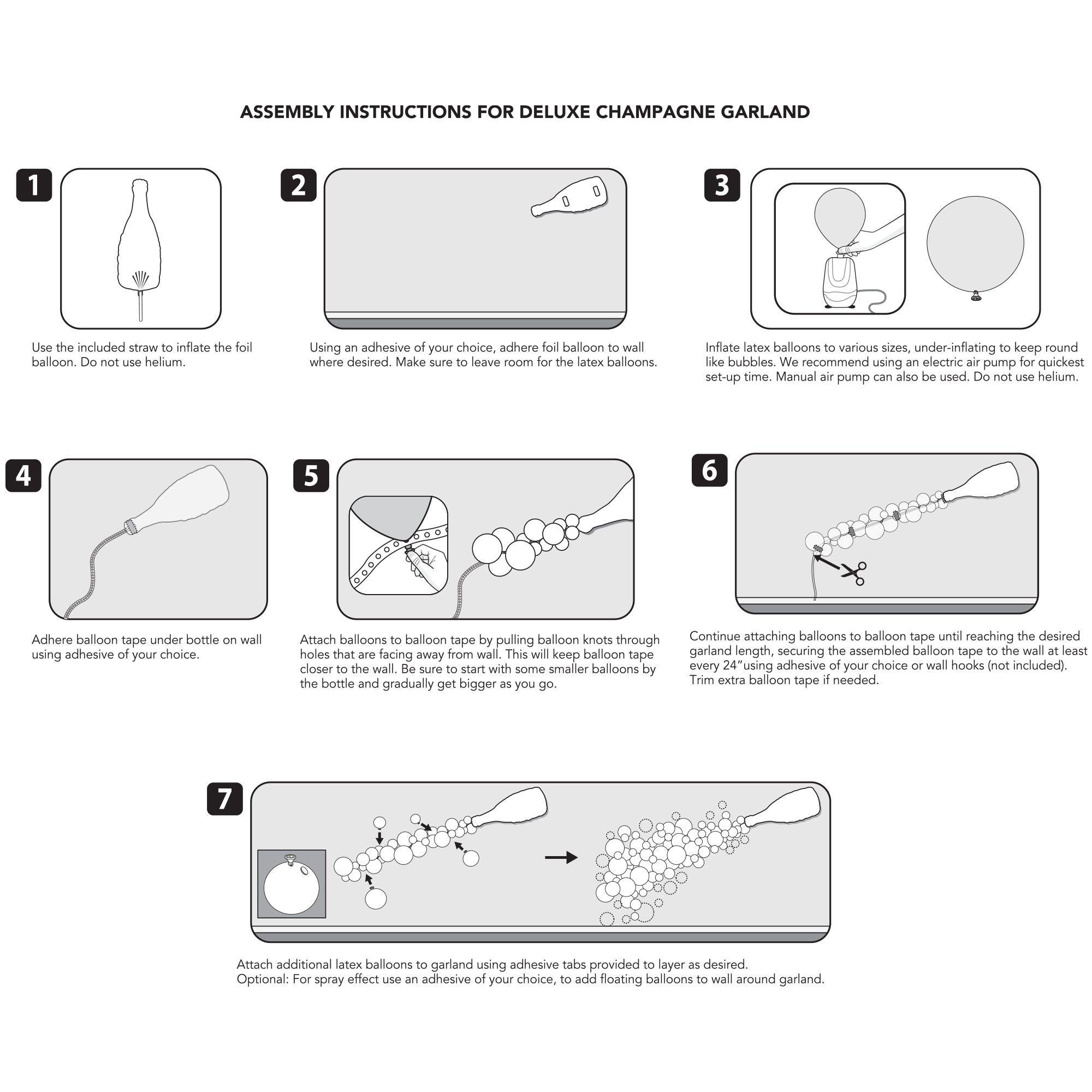 ASSEMBLY INSTRUCTIONS FOR DELUXE CHAMPAGNE GARLAND

1

Use the included straw to inflate the foil balloon. Do not use helium.

2

Using an adhesive of your choice, adhere foil balloon to wall where desired. Make sure to leave room for the latex balloons.

3

Inflate latex balloons to various sizes, under-inflating to keep round like bubbles. We recommend using an electric air pump for quickest set-up time. Manual air pump can also be used. Do not use helium.

4

Adhere balloon tape under bottle on wall using adhesive of your choice.

5

Attach balloons to balloon tape by pulling balloon knots through holes that are facing away from wall. This will keep balloon tape closer to the wall. Be sure to start with some smaller balloons by the bottle and gradually get bigger as you go.

6

Continue attaching balloons to balloon tape until reaching the desired garland length, securing the assembled balloon tape to the wall at least every 24"using adhesive of your choice or wall hooks (not included). Trim extra balloon tape if needed.

7

Attach additional latex balloons to garland using adhesive tabs provided to layer as desired.
Optional: For spray effect use an adhesive of your choice, to add floating balloons to wall around garland.