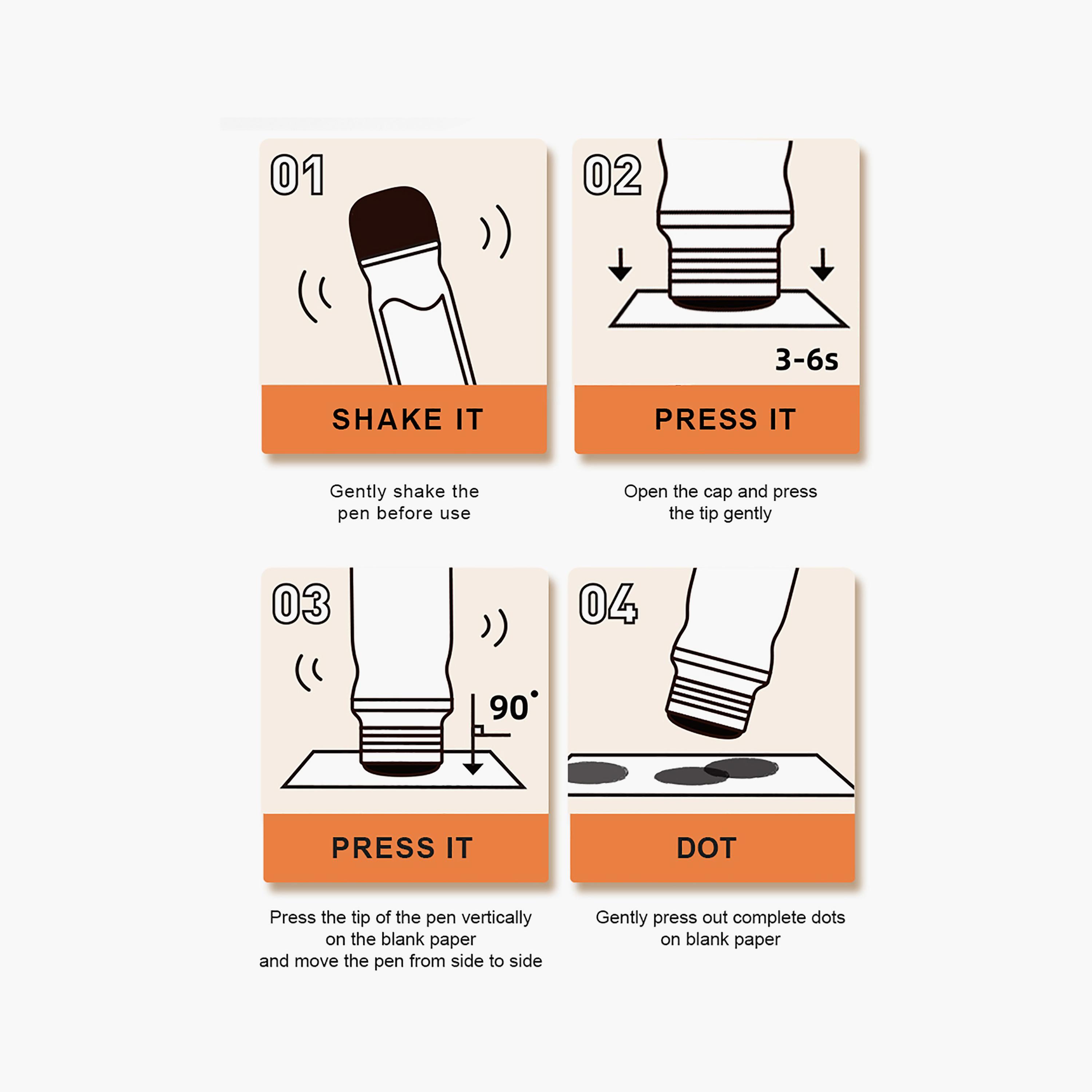 01

SHAKE IT

Gently shake the pen before use

02

3-6s

PRESS IT

Open the cap and press the tip gently

03

90°

PRESS IT

Press the tip of the pen vertically on the blank paper and move the pen from side to side

04

DOT

Gently press out complete dots on blank paper