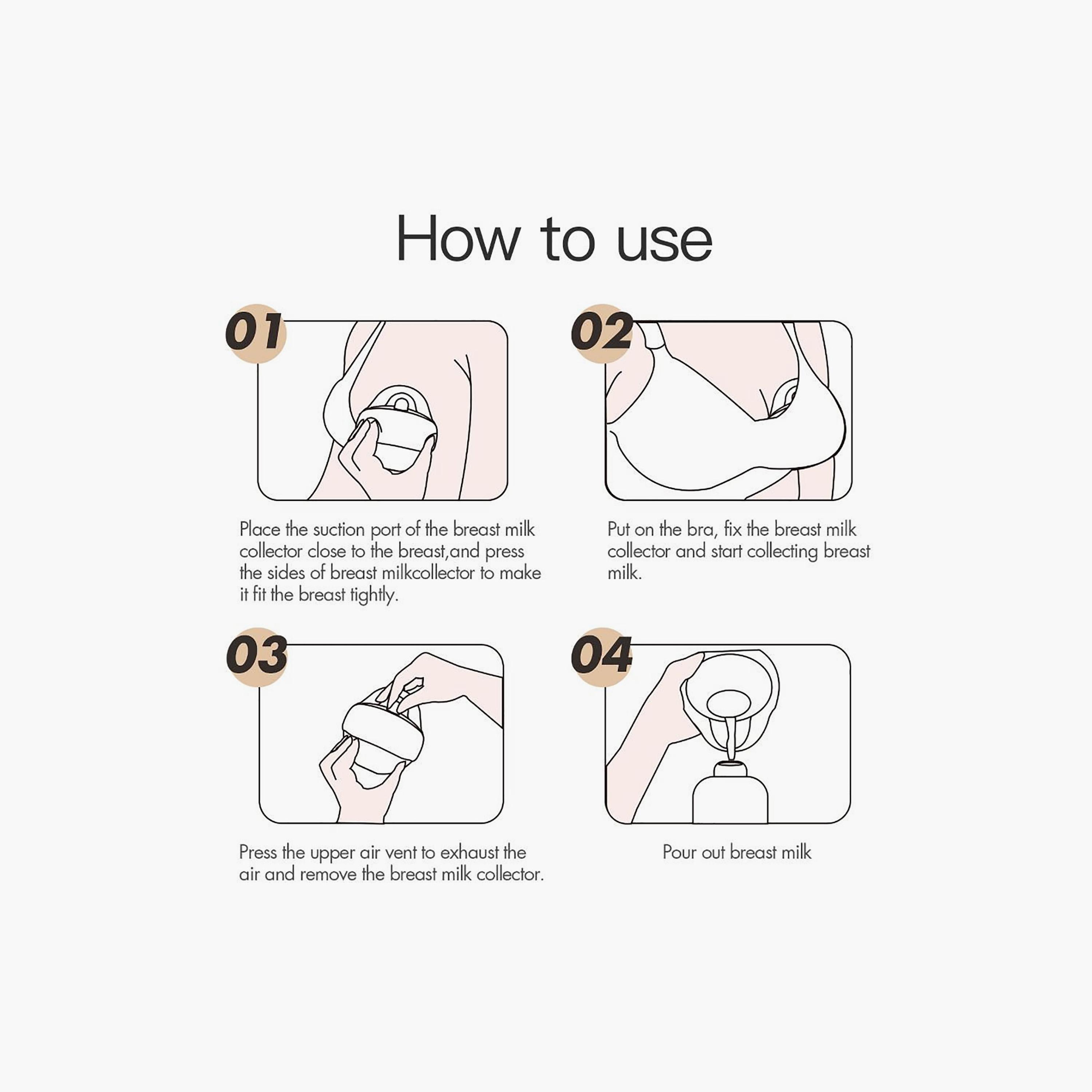 How to use

01

Place the suction port of the breast milk collector close to the breast,and press the sides of breast milkcollector to make it fit the breast tightly.

02

Put on the bra, fix the breast milk collector and start collecting breast milk.

03

Press the upper air vent to exhaust the air and remove the breast milk collector.

04

Pour out breast milk