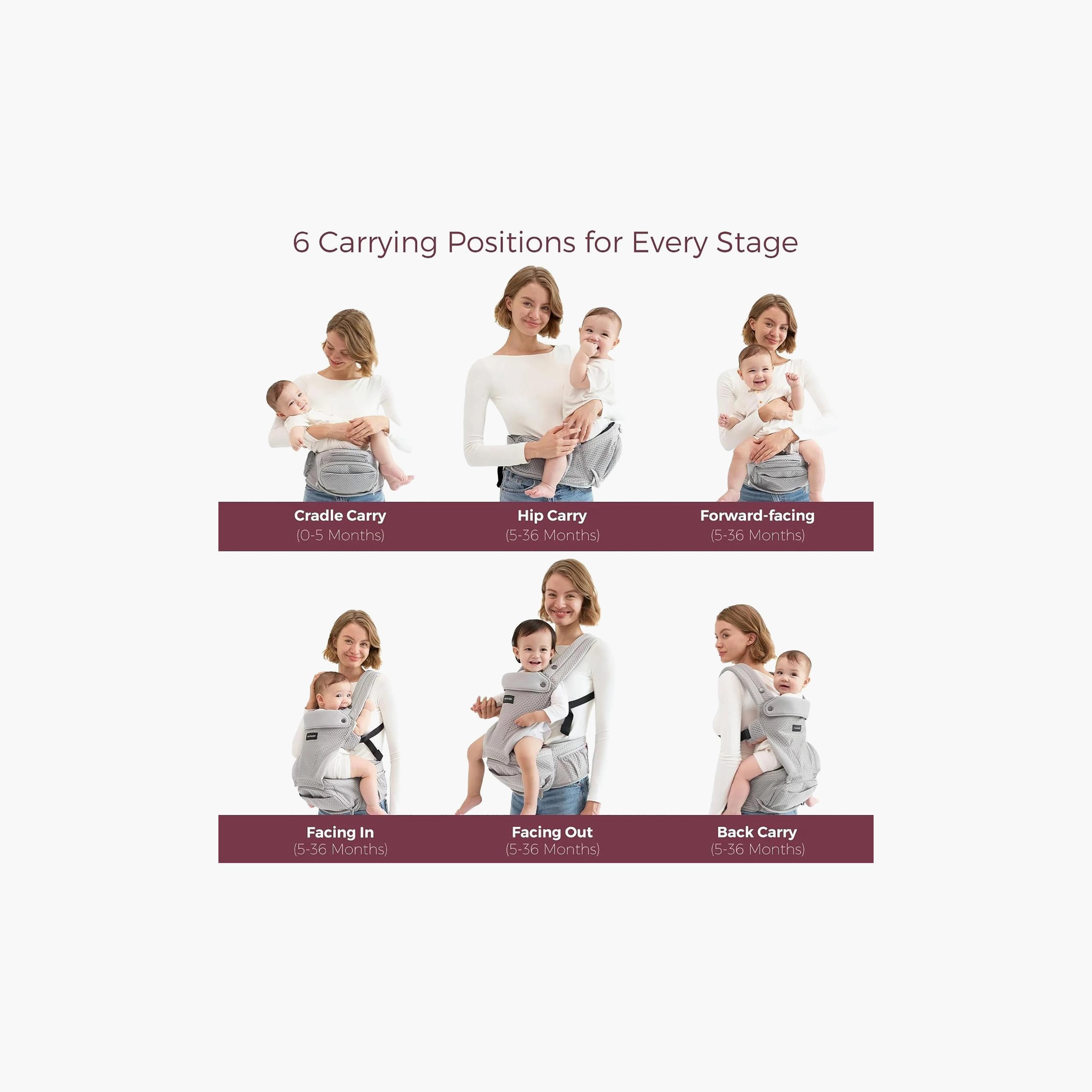 6 Carrying Positions for Every Stage

Cradle Carry
(0-5 Months)

Hip Carry
(5-36 Months)

Forward-facing
(5-36 Months)

Facing In
(5-36 Months)

Facing Out
(5-36 Months)

Back Carry
(5-36 Months)