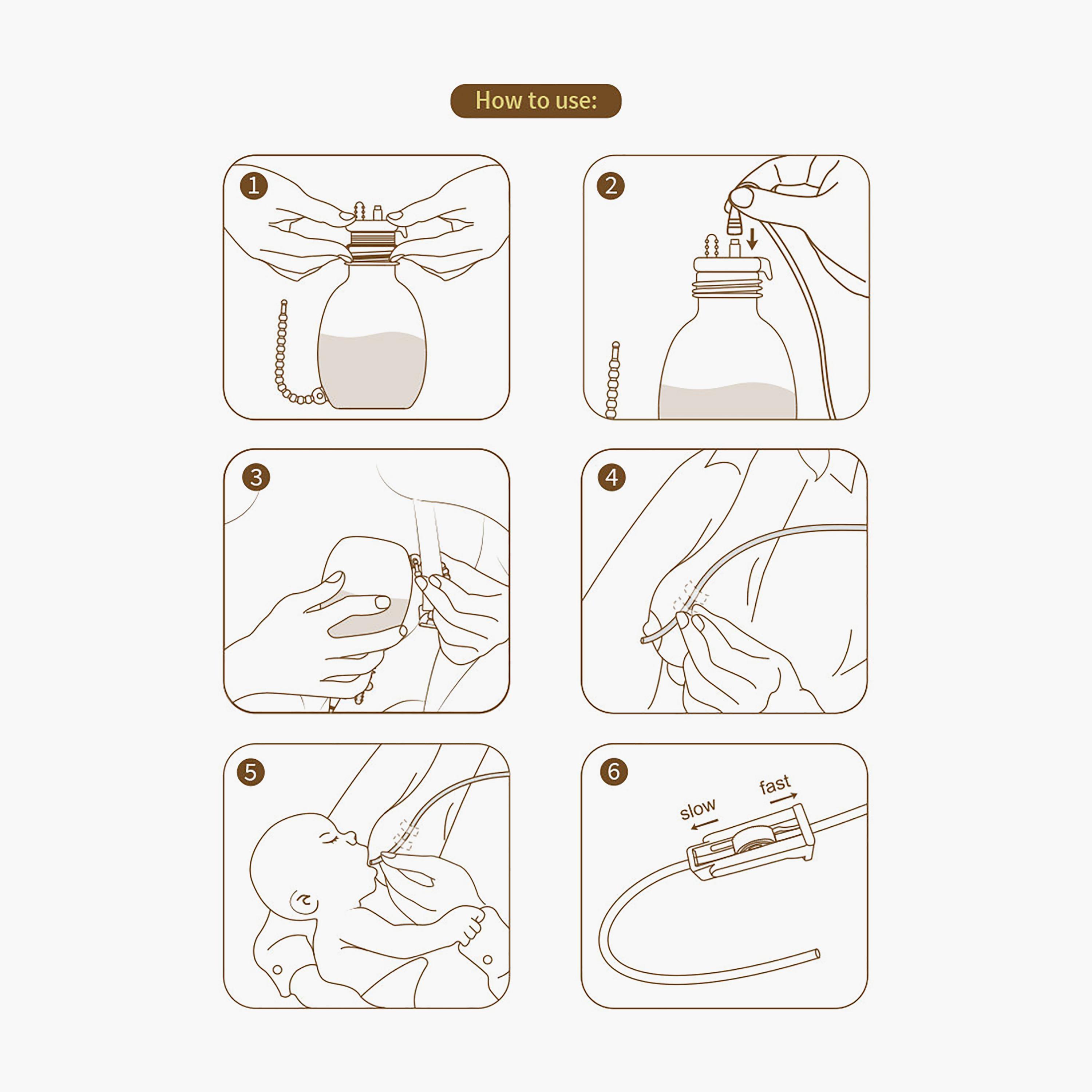 How to use:

1

2

3

4

5

6

slow

fast