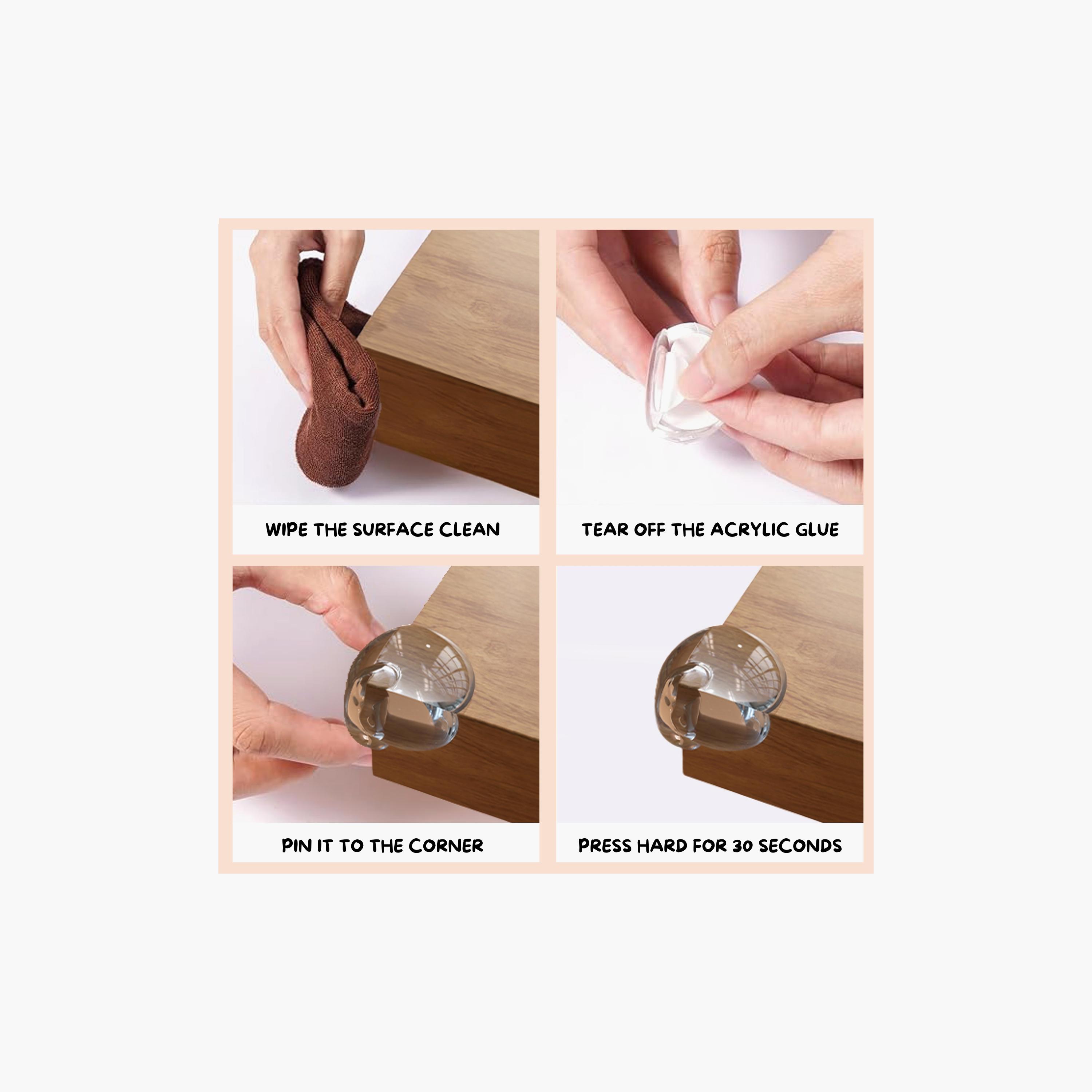 WIPE THE SURFACE CLEAN

TEAR OFF THE ACRYLIC GLUE

PIN IT TO THE CORNER

PRESS HARD FOR 30 SECONDS