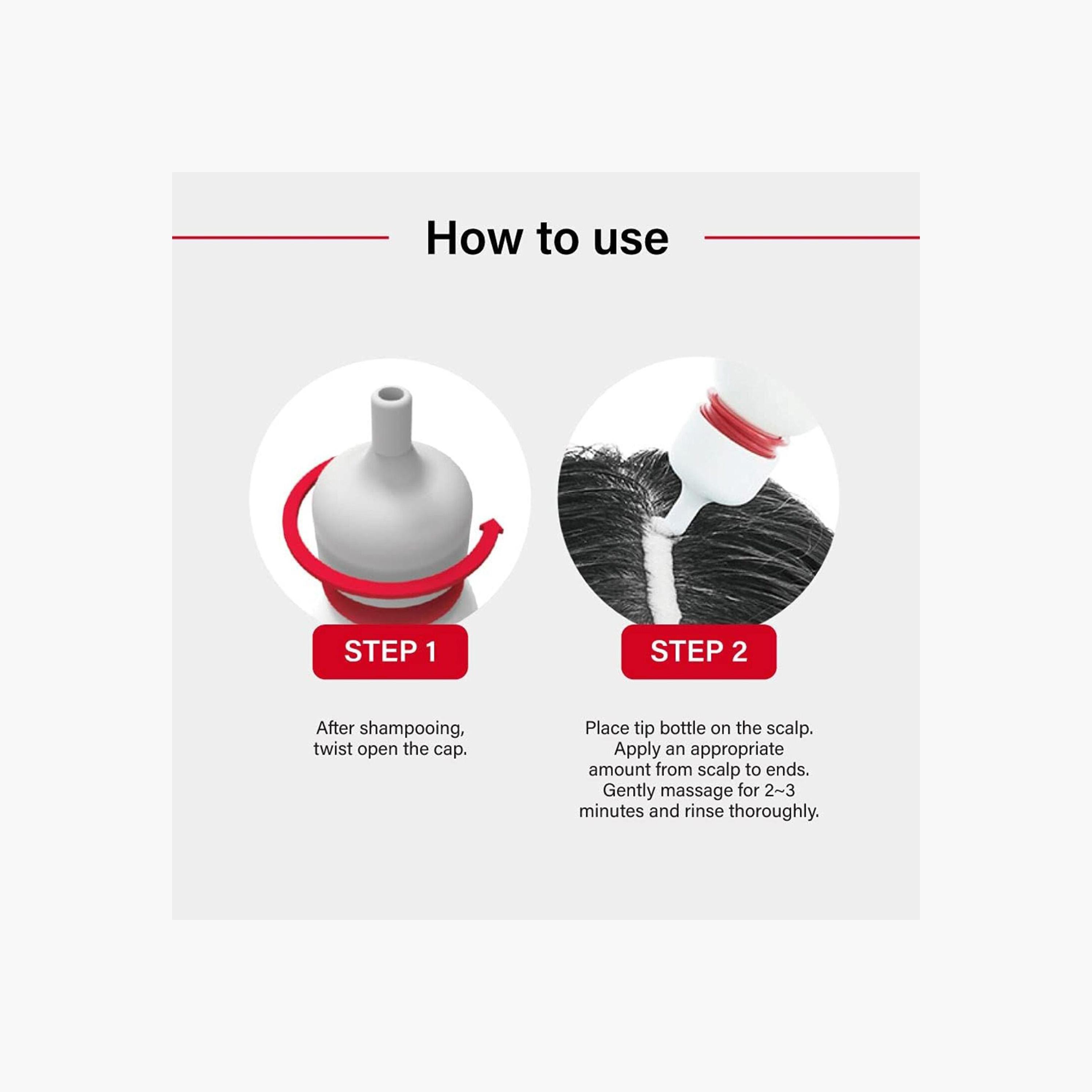 How to use

STEP 1

After shampooing, twist open the cap.

STEP 2

Place tip bottle on the scalp. Apply an appropriate amount from scalp to ends. Gently massage for 2~3 minutes and rinse thoroughly.