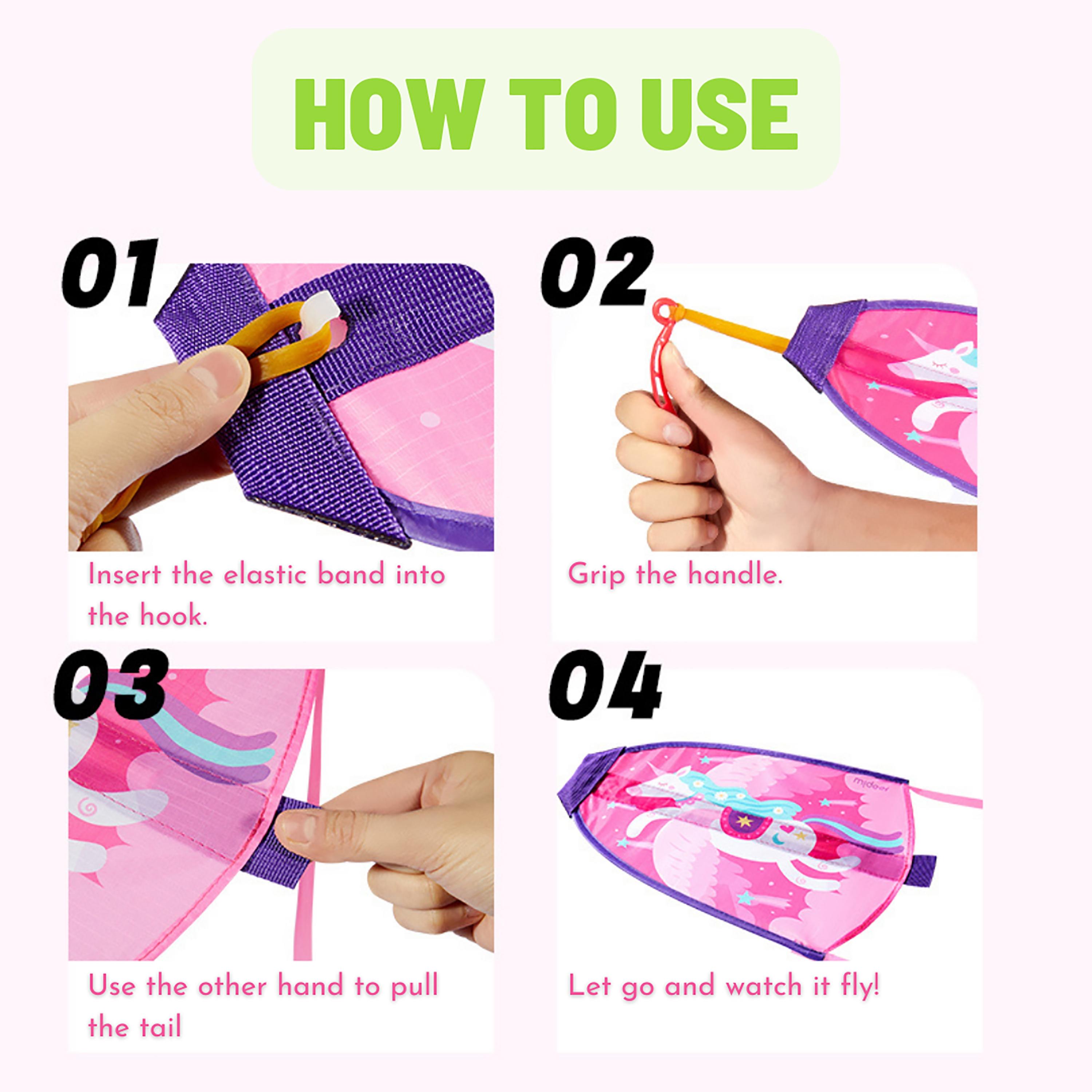 HOW TO USE

01

Insert the elastic band into the hook.

02

Grip the handle.

03

Use the other hand to pull the tail

04

mideer

Let go and watch it fly!