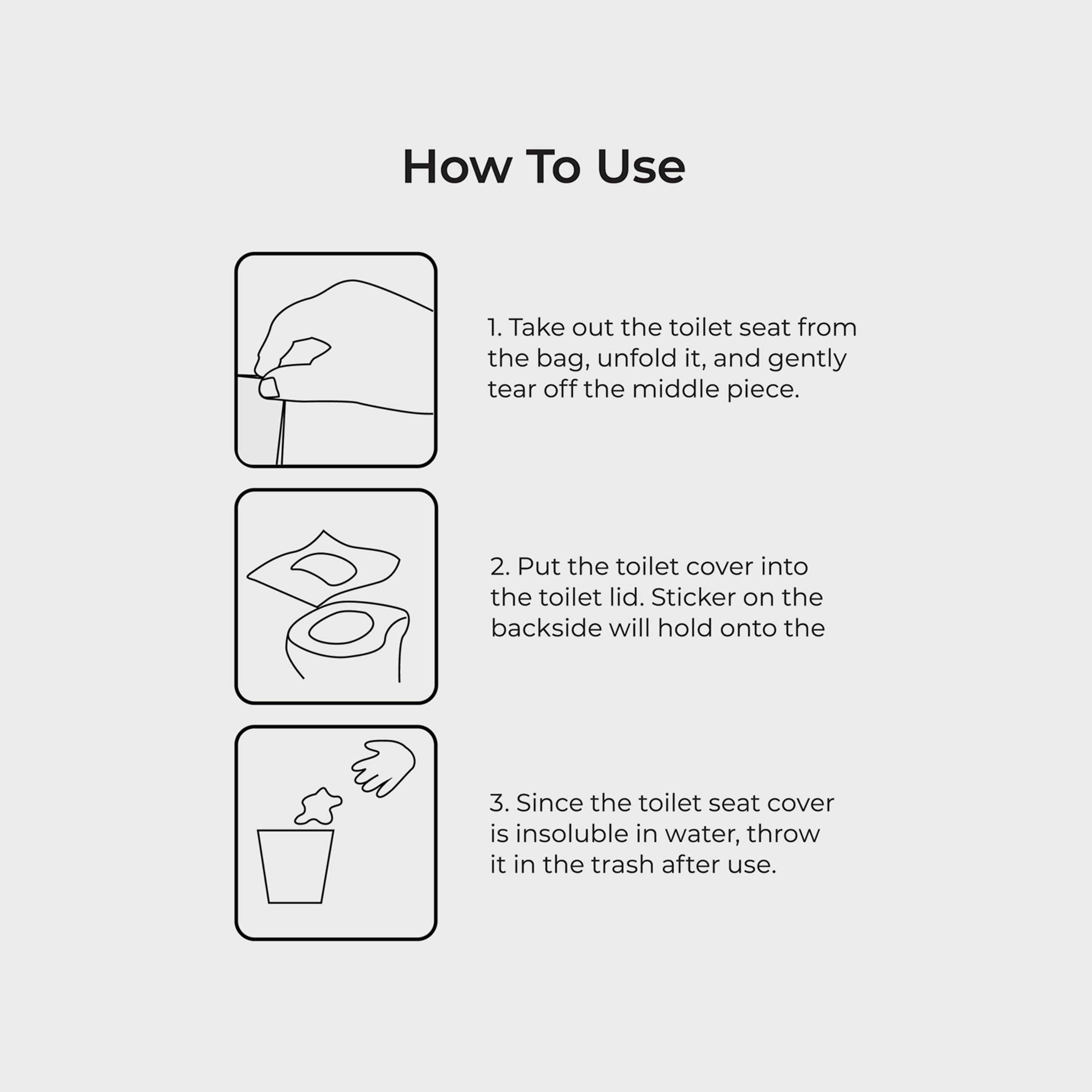 How To Use

1. Take out the toilet seat from the bag, unfold it, and gently tear off the middle piece.

2. Put the toilet cover into the toilet lid. Sticker on the backside will hold onto the

3. Since the toilet seat cover is insoluble in water, throw it in the trash after use.