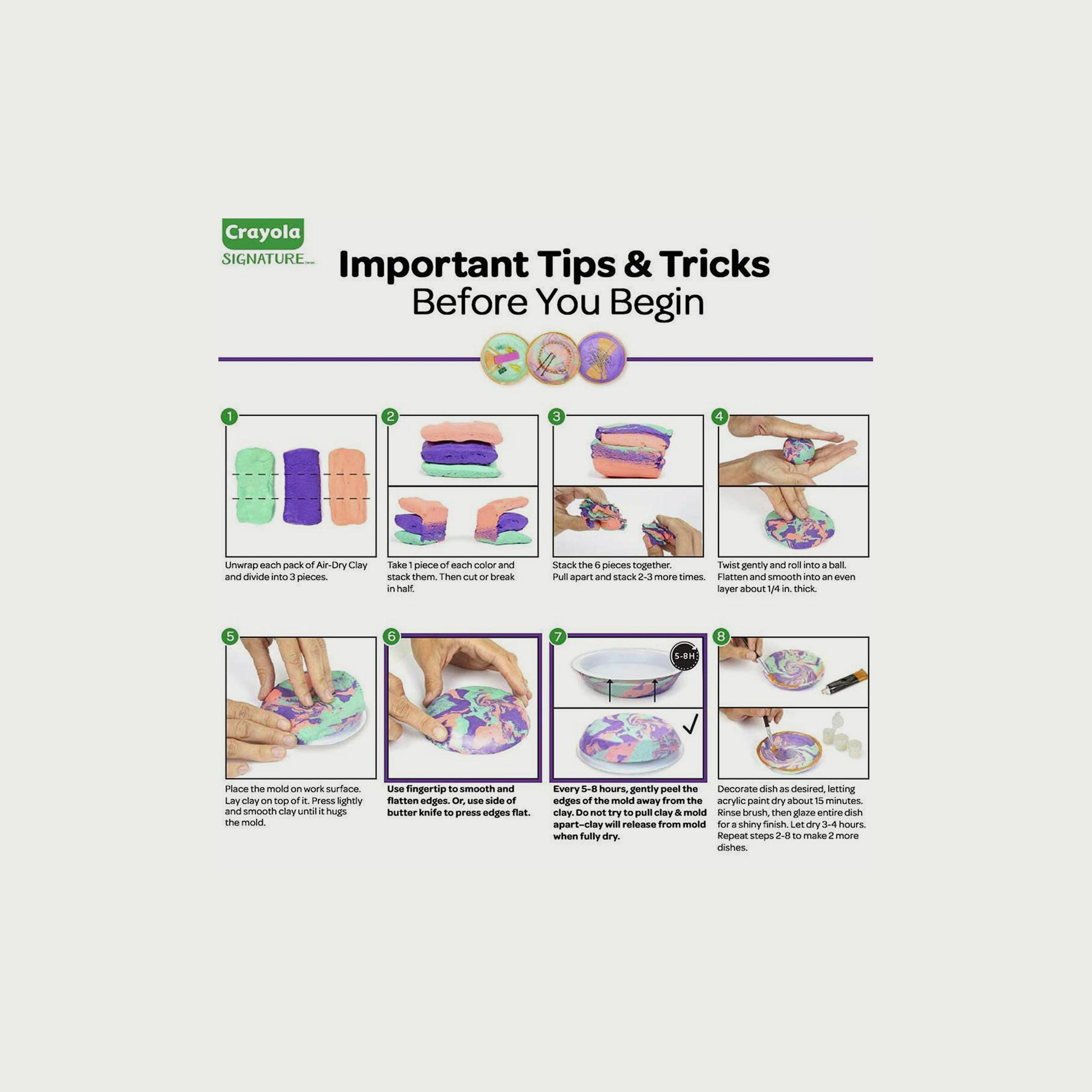 Crayola
SIGNATURE

Important Tips & Tricks
Before You Begin

1

Unwrap each pack of Air-Dry Clay and divide into 3 pieces.

2

Take 1 piece of each color and stack them. Then cut or break in half.

3

Stack the 6 pieces together. Pull apart and stack 2-3 more times.

4

Twist gently and roll into a ball. Flatten and smooth into an even layer about 1/4 in. thick.

5

Place the mold on work surface. Lay clay on top of it. Press lightly and smooth clay until it hugs the mold.

6

Use fingertip to smooth and flatten edges. Or, use side of butter knife to press edges flat.

7

5-8H

Every 5-8 hours, gently peel the edges of the mold away from the clay. Do not try to pull clay & mold apart–clay will release from mold when fully dry.

8

Decorate dish as desired, letting acrylic paint dry about 15 minutes. Rinse brush, then glaze entire dish for a shiny finish. Let dry 3-4 hours. Repeat steps 2-8 to make 2 more dishes.