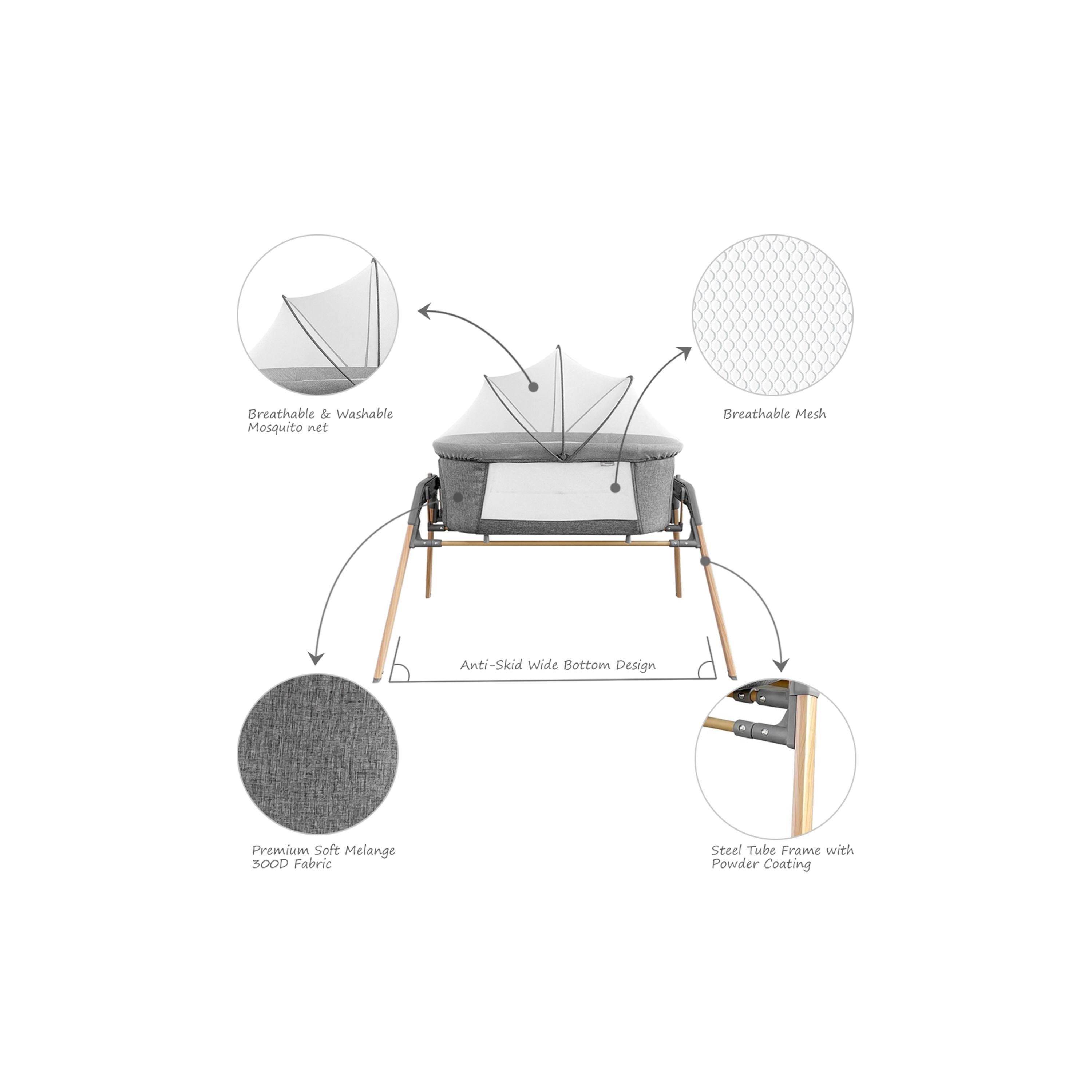 Breathable & Washable Mosquito net

Breathable Mesh

Anti-Skid Wide Bottom Design

Premium Soft Melange 300D Fabric

Steel Tube Frame with Powder Coating