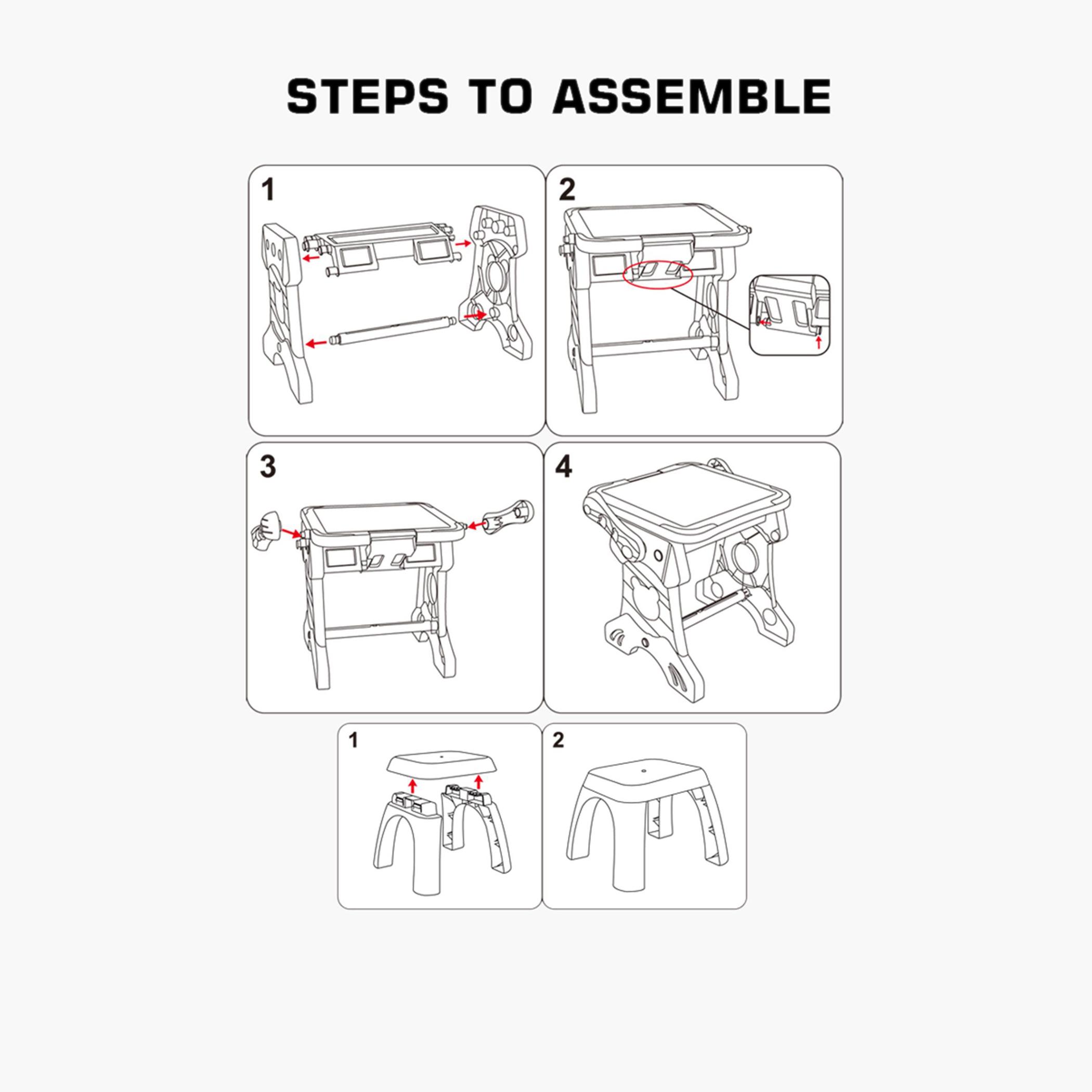 STEPS TO ASSEMBLE

1

2

3

4

1

2