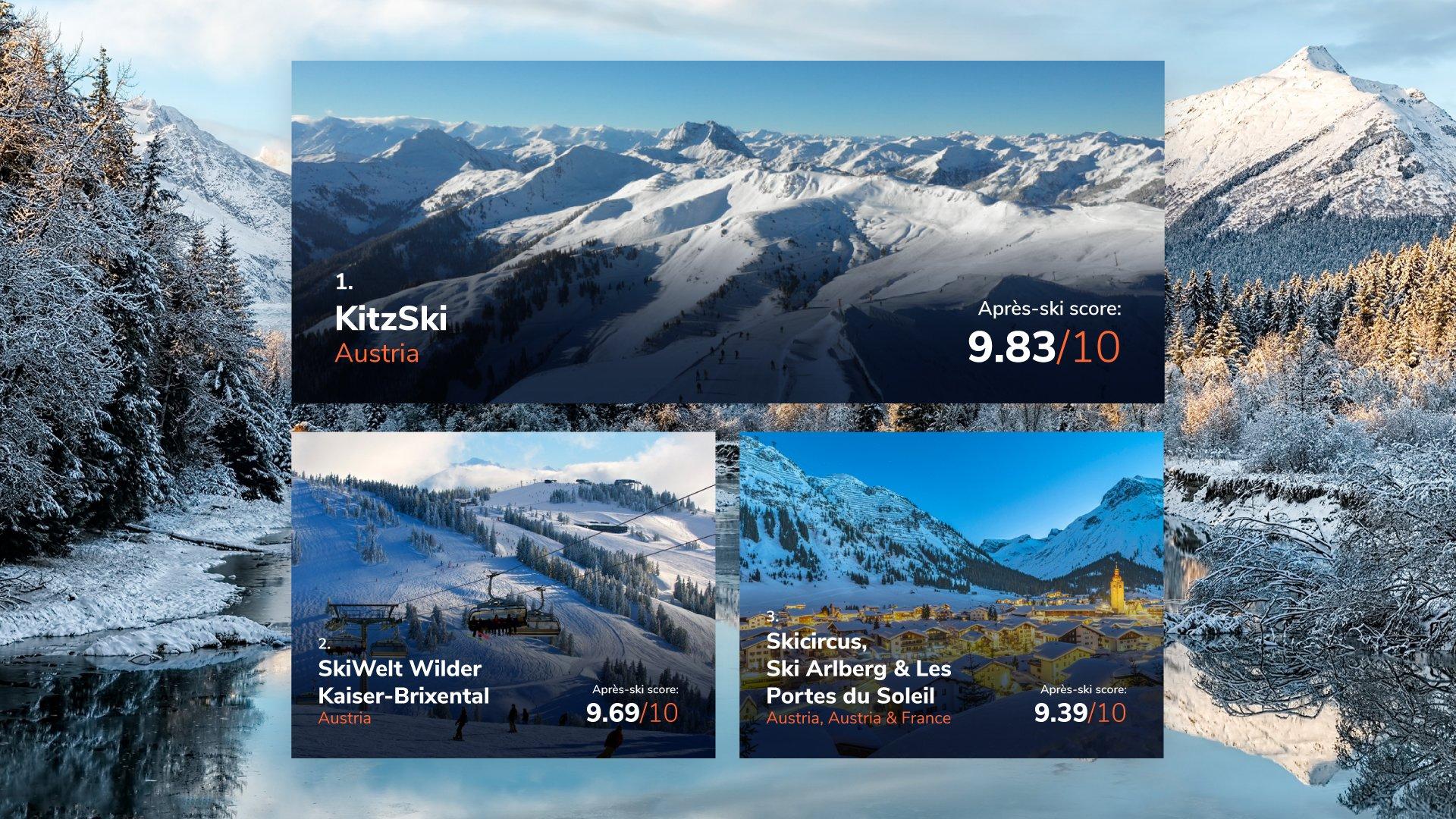 1.
KitzSki
Austria

Après-ski score:
9.83/10

2.
SkiWelt Wilder Kaiser-Brixental
Austria

Après-ski score:
9.69/10

3.
Skicircus, Ski Arlberg & Les Portes du Soleil
Austria, Austria & France

Après-ski score:
9.39/10