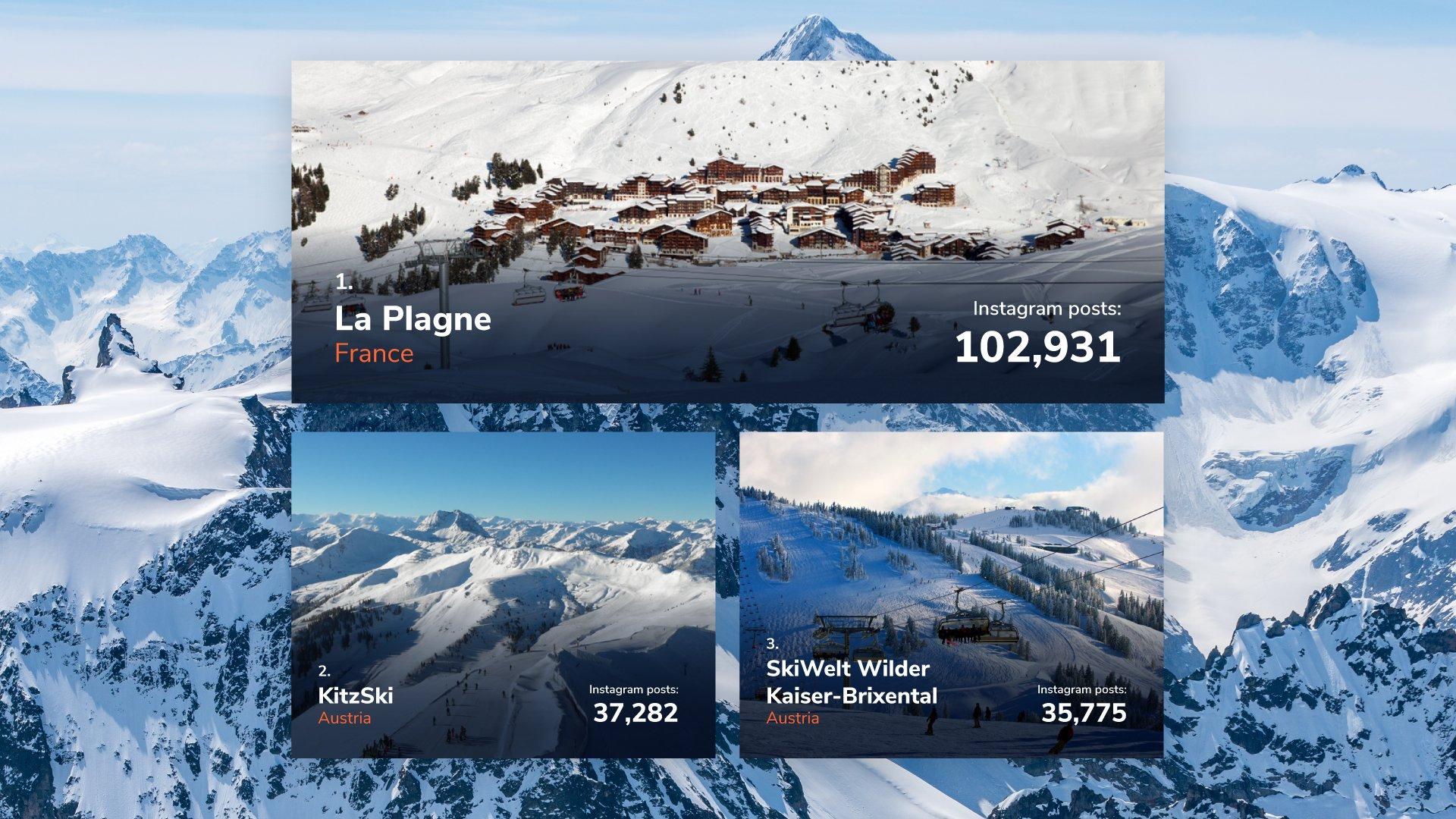 1.
La Plagne
France

Instagram posts:
102,931

2.
KitzSki
Austria

Instagram posts:
37,282

3.
SkiWelt Wilder Kaiser-Brixental
Austria

Instagram posts:
35,775