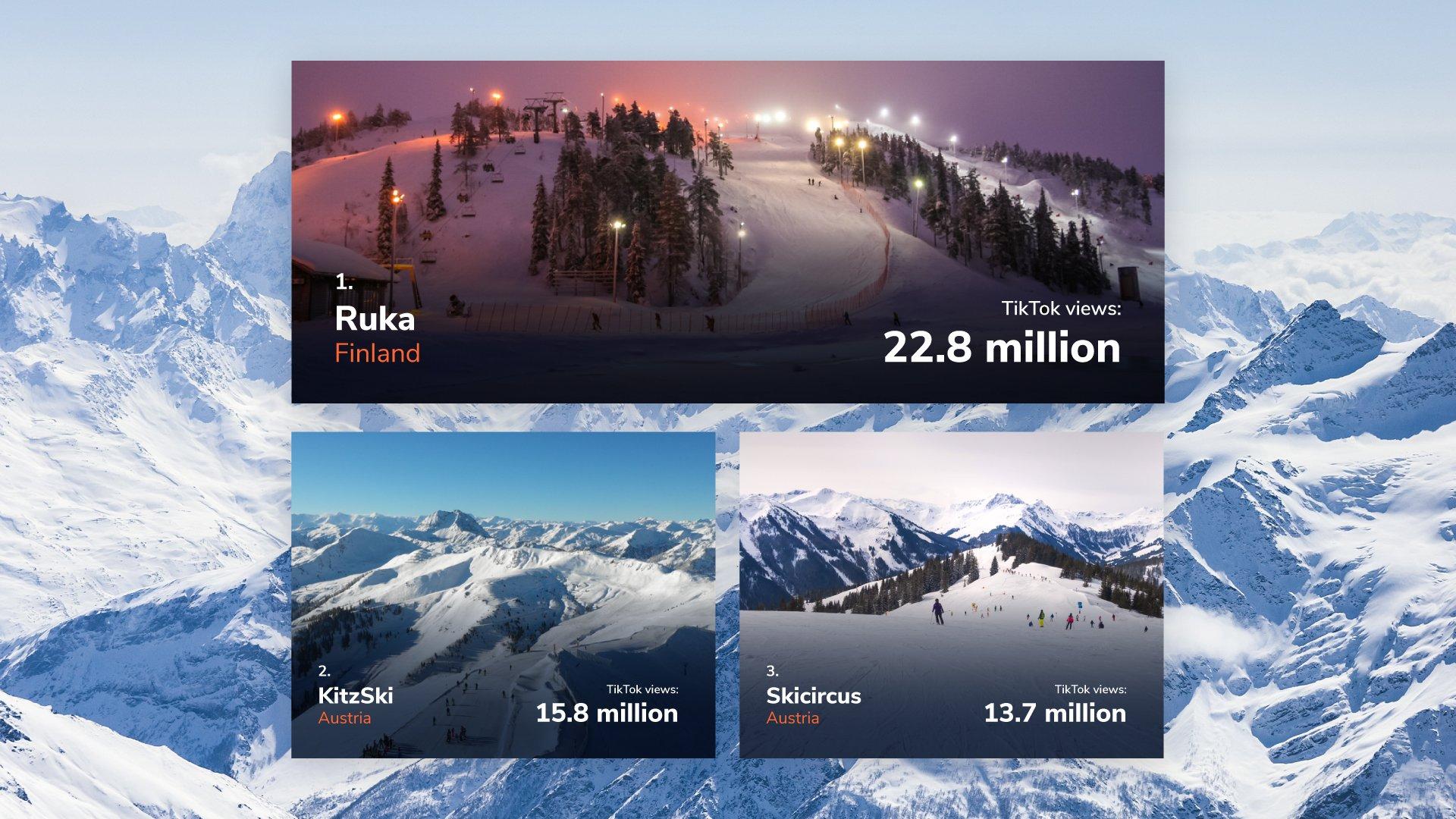 1.
Ruka
Finland

TikTok views:
22.8 million

2.
KitzSki
Austria

TikTok views:
15.8 million

3.
Skicircus
Austria

TikTok views:
13.7 million