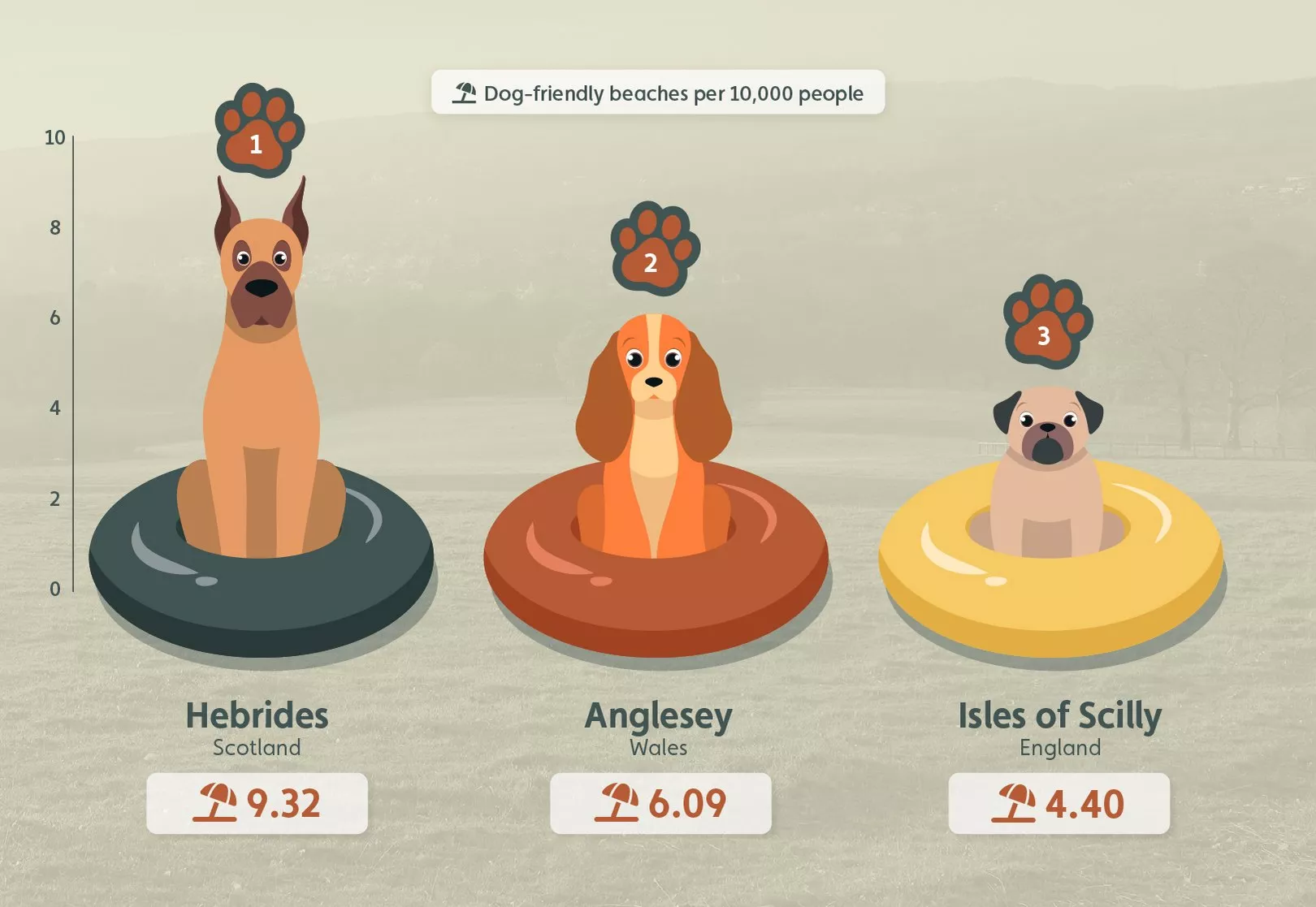 Dog-friendly beaches per 10,000 people

10
8
6
4
2
0

1
2
3

Hebrides
Scotland
9.32

Anglesey
Wales
6.09

Isles of Scilly
England
4.40