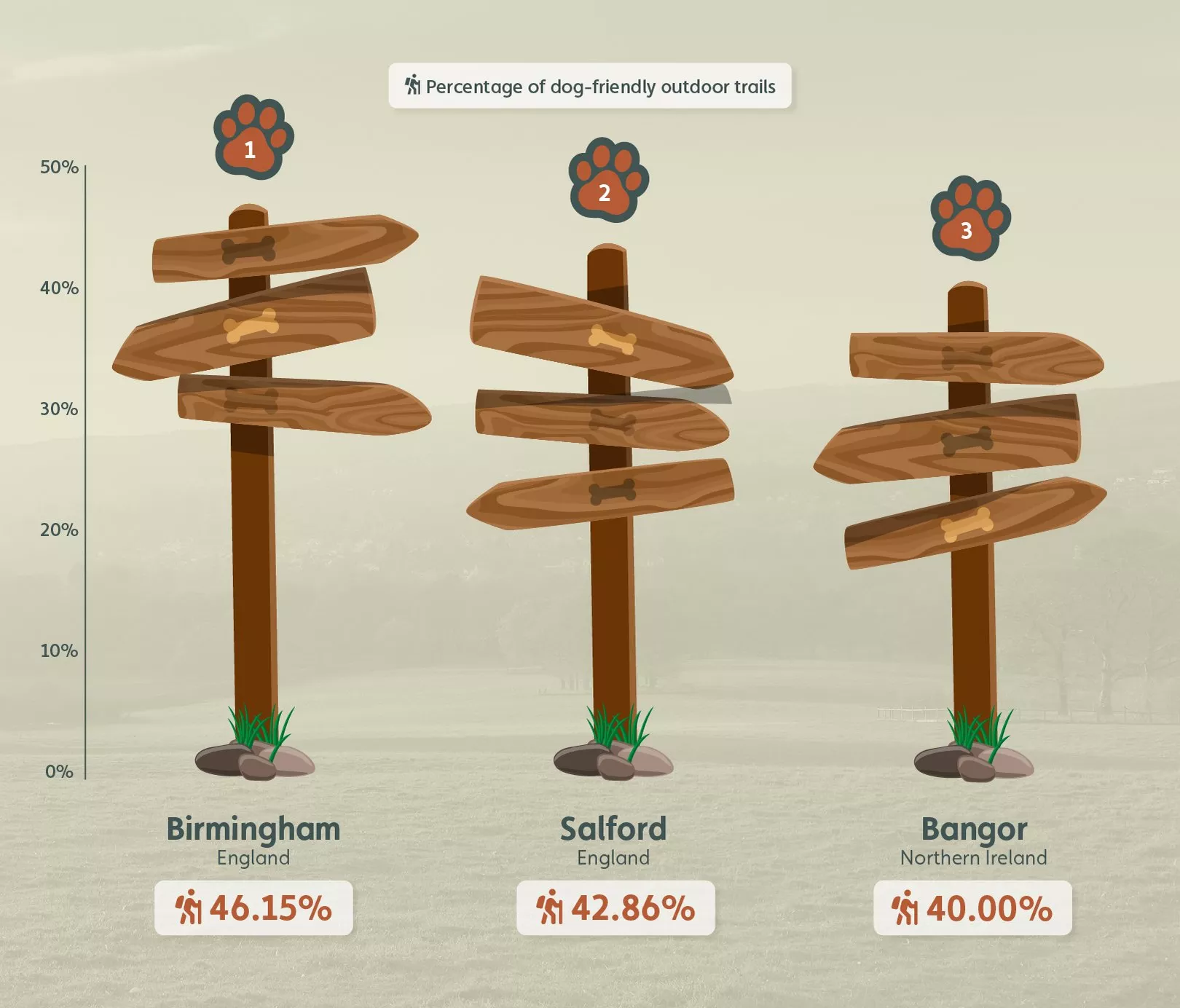 Percentage of dog-friendly outdoor trails

50%
40%
30%
20%
10%
0%

1
2
3

Birmingham
England
46.15%

Salford
England
42.86%

Bangor
Northern Ireland
40.00%