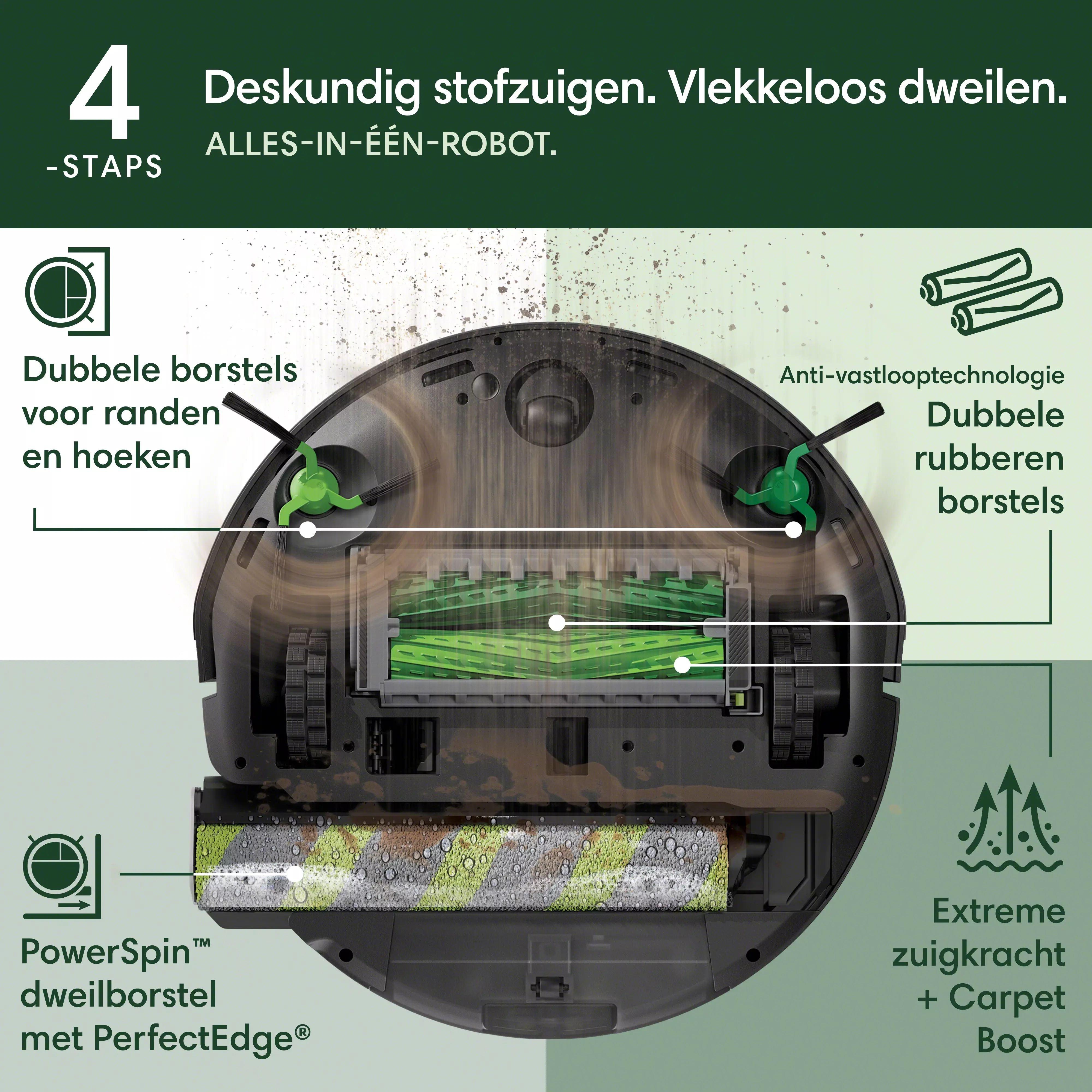 4
-STAPS

Deskundig stofzuigen. Vlekkeloos dweilen.
ALLES-IN-ÉÉN-ROBOT.

Dubbele borstels voor randen en hoeken

Anti-vastlooptechnologie
Dubbele rubberen borstels

PowerSpin™ dweilborstel met PerfectEdge®

Extreme zuigkracht + Carpet Boost