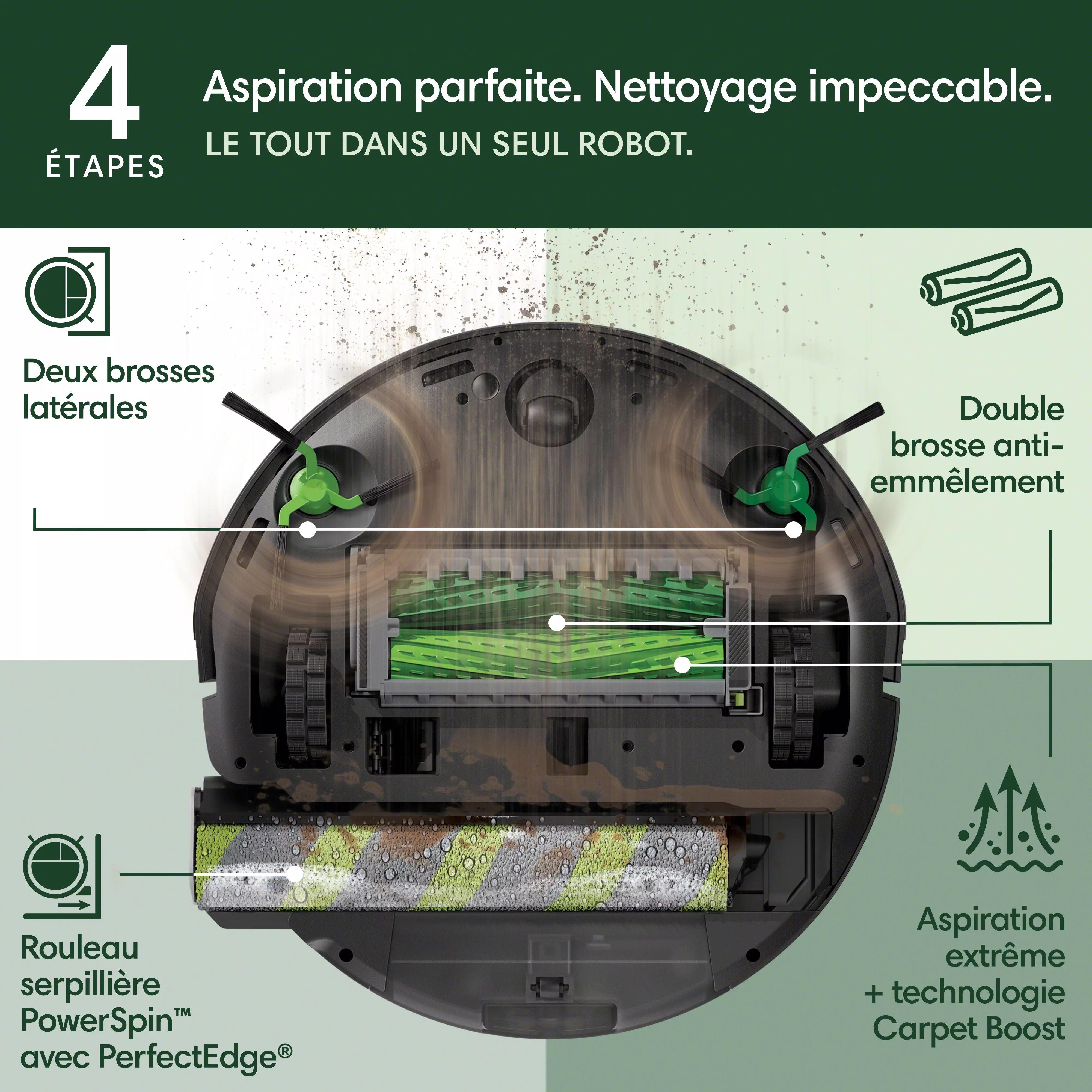 4
ÉTAPES

Aspiration parfaite. Nettoyage impeccable.
LE TOUT DANS UN SEUL ROBOT.

Deux brosses latérales

Double brosse anti-emmêlement

Rouleau serpillière PowerSpin™ avec PerfectEdge®

Aspiration extrême + technologie Carpet Boost