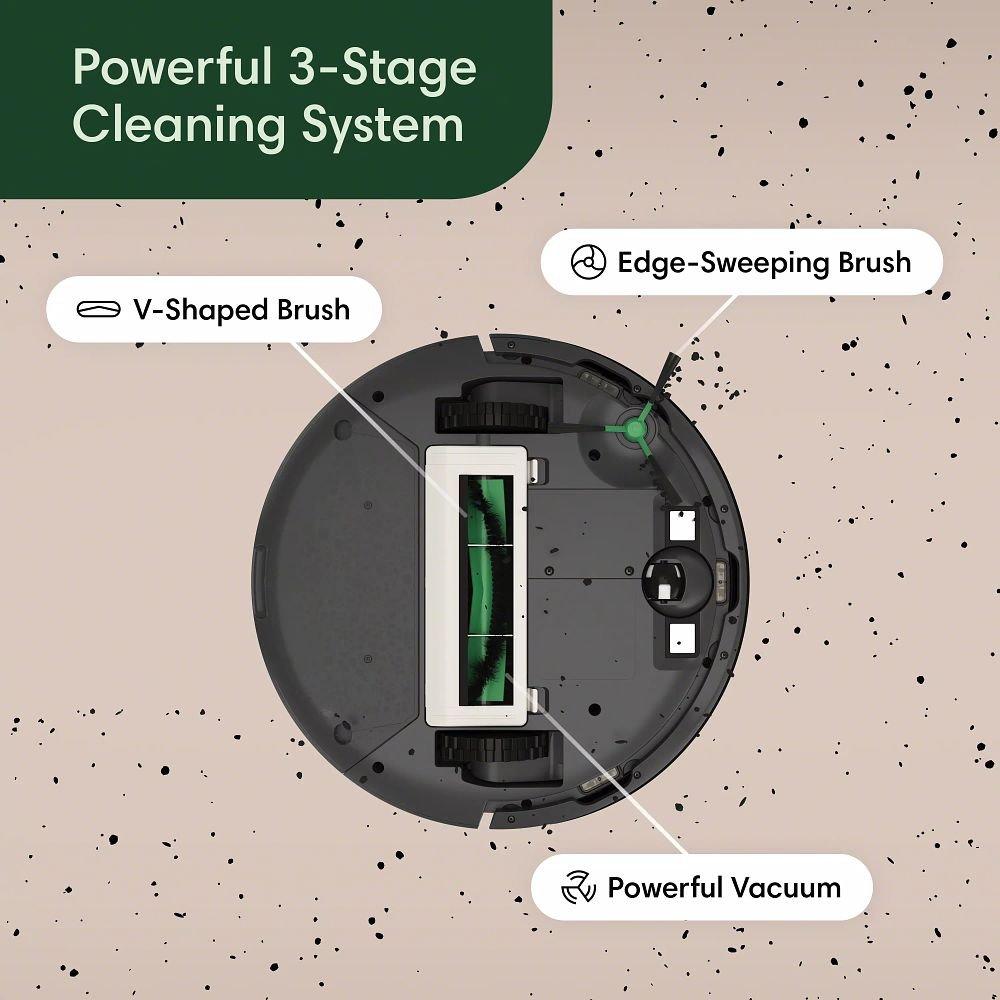 Powerful 3-Stage Cleaning System

Edge-Sweeping Brush

V-Shaped Brush

Powerful Vacuum