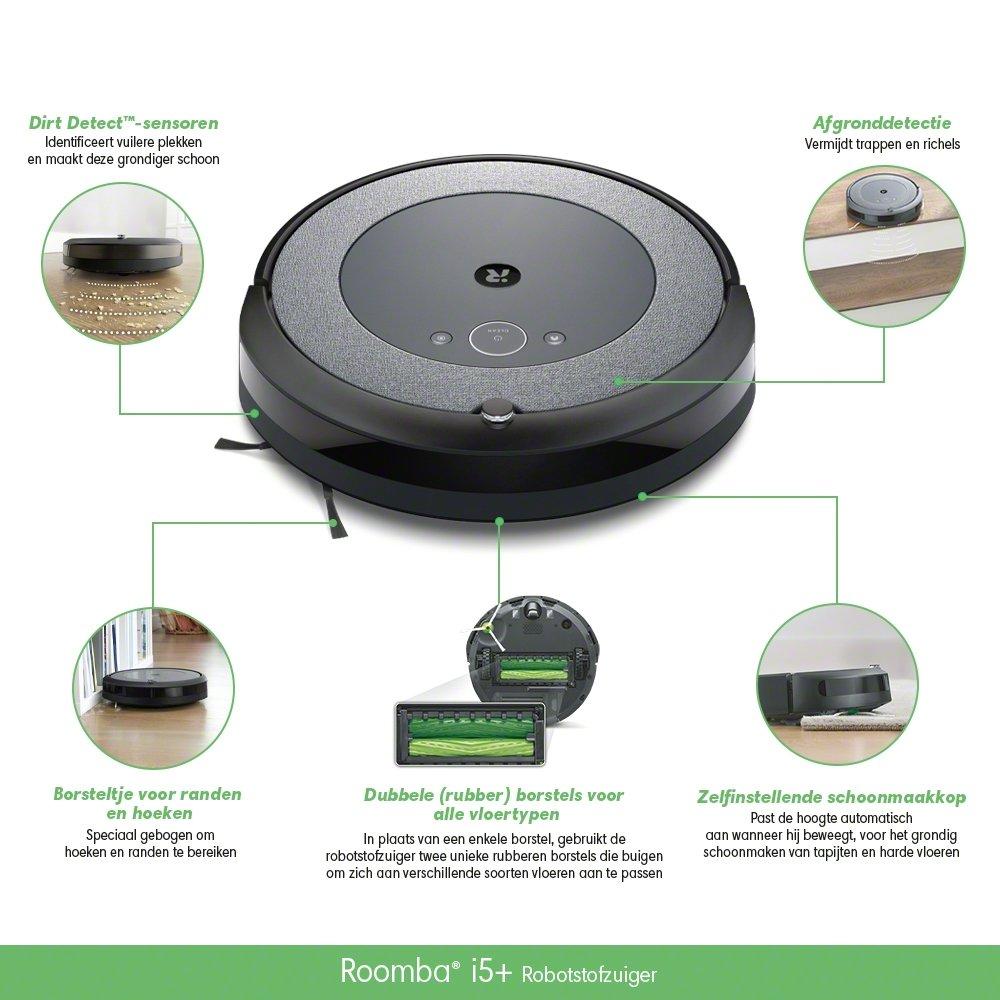 Dirt Detect™-sensoren
Identificeert vuilere plekken en maakt deze grondiger schoon

Afgronddetectie
Vermijdt trappen en richels

CLEAN

Borsteltje voor randen en hoeken
Speciaal gebogen om hoeken en randen te bereiken

Dubbele (rubber) borstels voor alle vloertypen
In plaats van een enkele borstel, gebruikt de robotstofzuiger twee unieke rubberen borstels die buigen om zich aan verschillende soorten vloeren aan te passen

Zelfinstellende schoonmaakkop
Past de hoogte automatisch aan wanneer hij beweegt, voor het grondig schoonmaken van tapijten en harde vloeren

Roomba® i5+ Robotstofzuiger