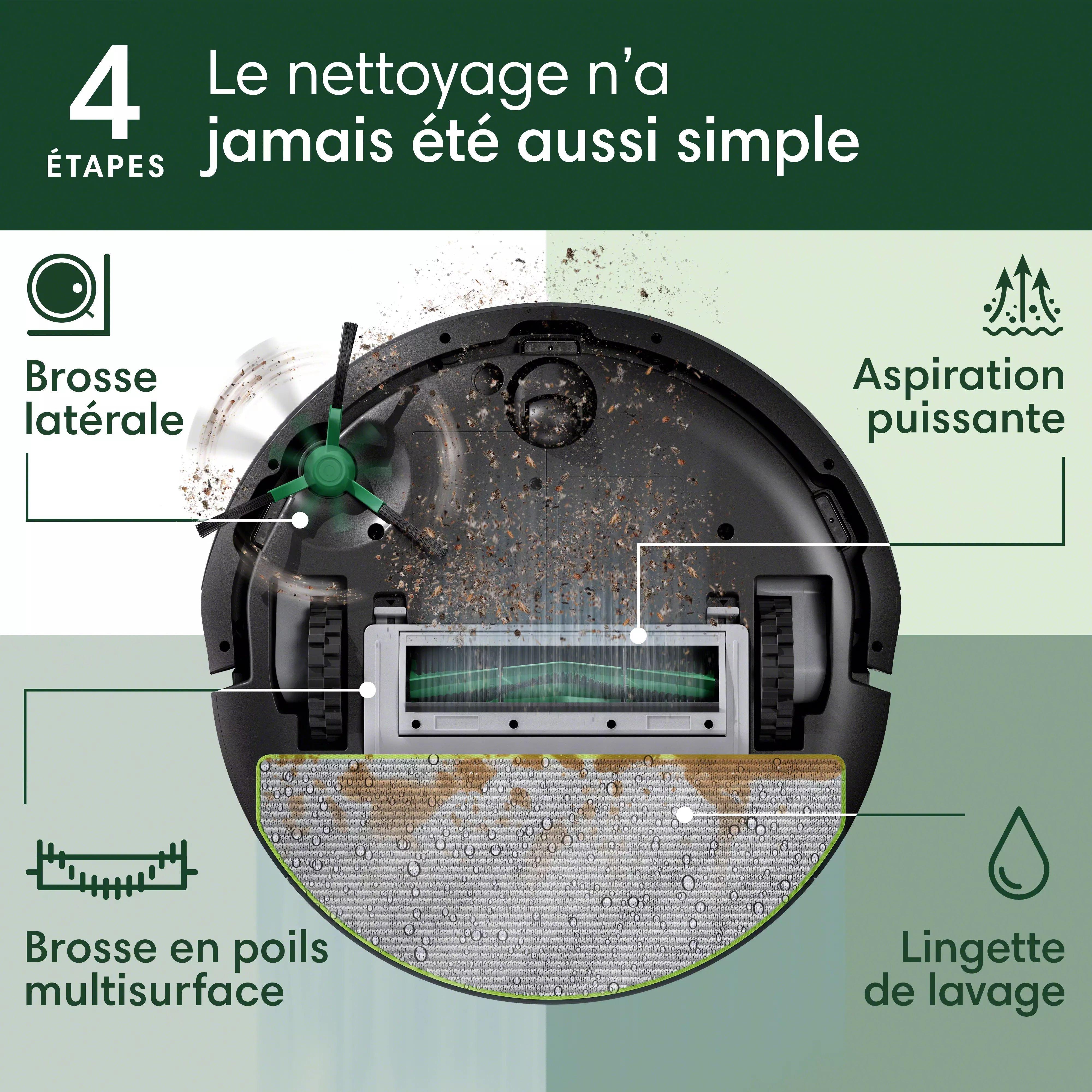 4
ÉTAPES

Le nettoyage n'a jamais été aussi simple

Brosse latérale

Aspiration puissante

Brosse en poils multisurface

Lingette de lavage