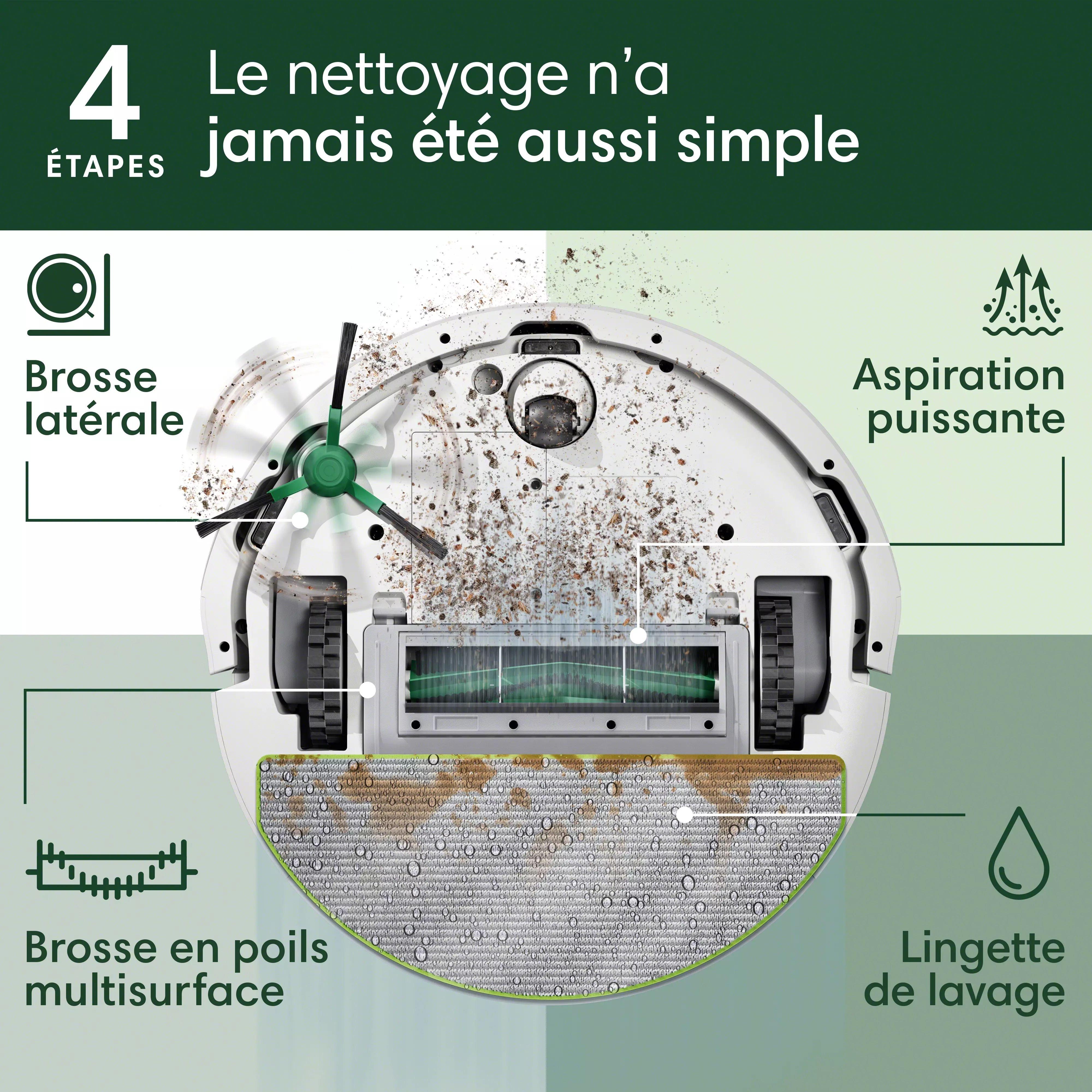 4
ÉTAPES

Le nettoyage n'a jamais été aussi simple

Brosse latérale

Aspiration puissante

Brosse en poils multisurface

Lingette de lavage