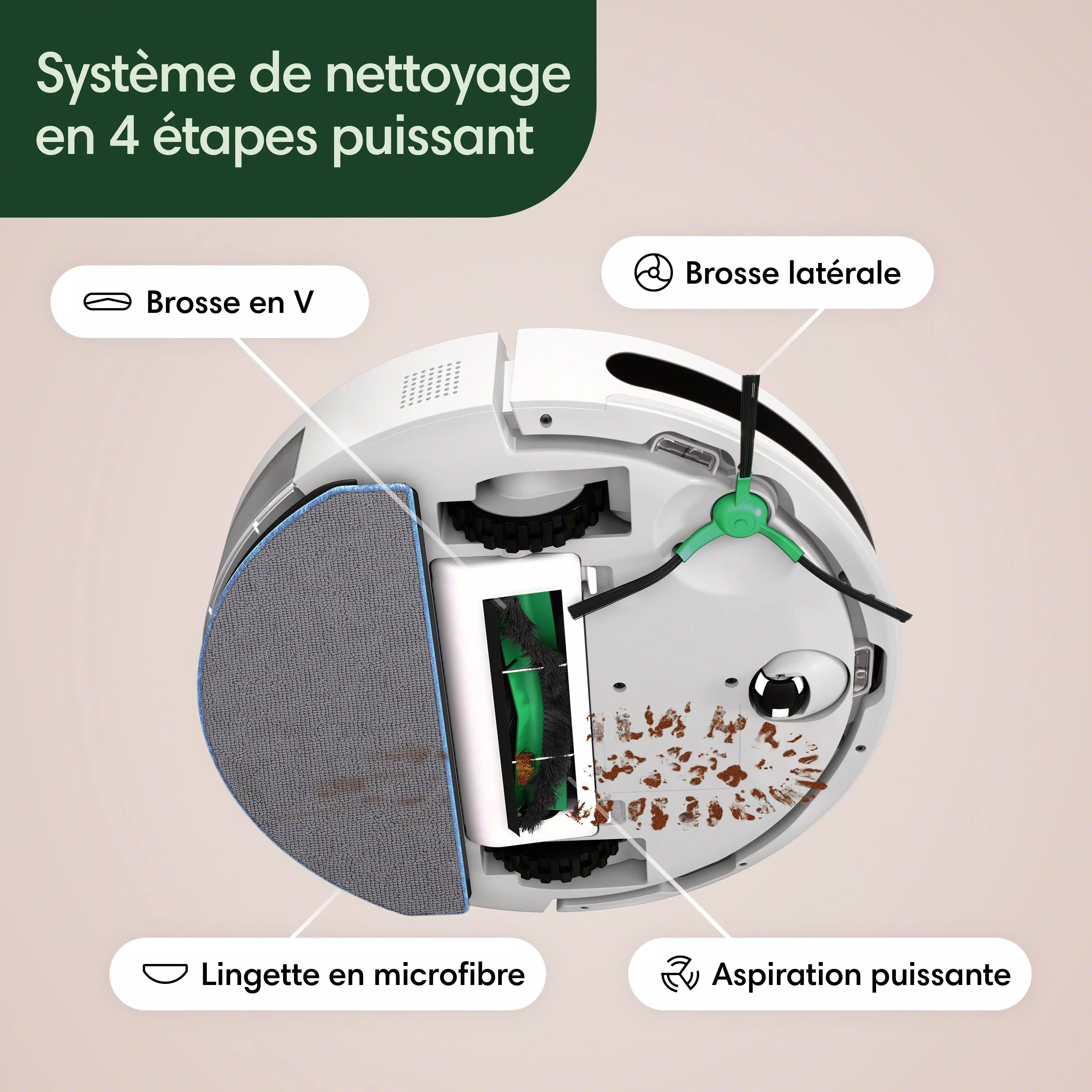 Système de nettoyage en 4 étapes puissant

Brosse en V

Brosse latérale

Lingette en microfibre

Aspiration puissante