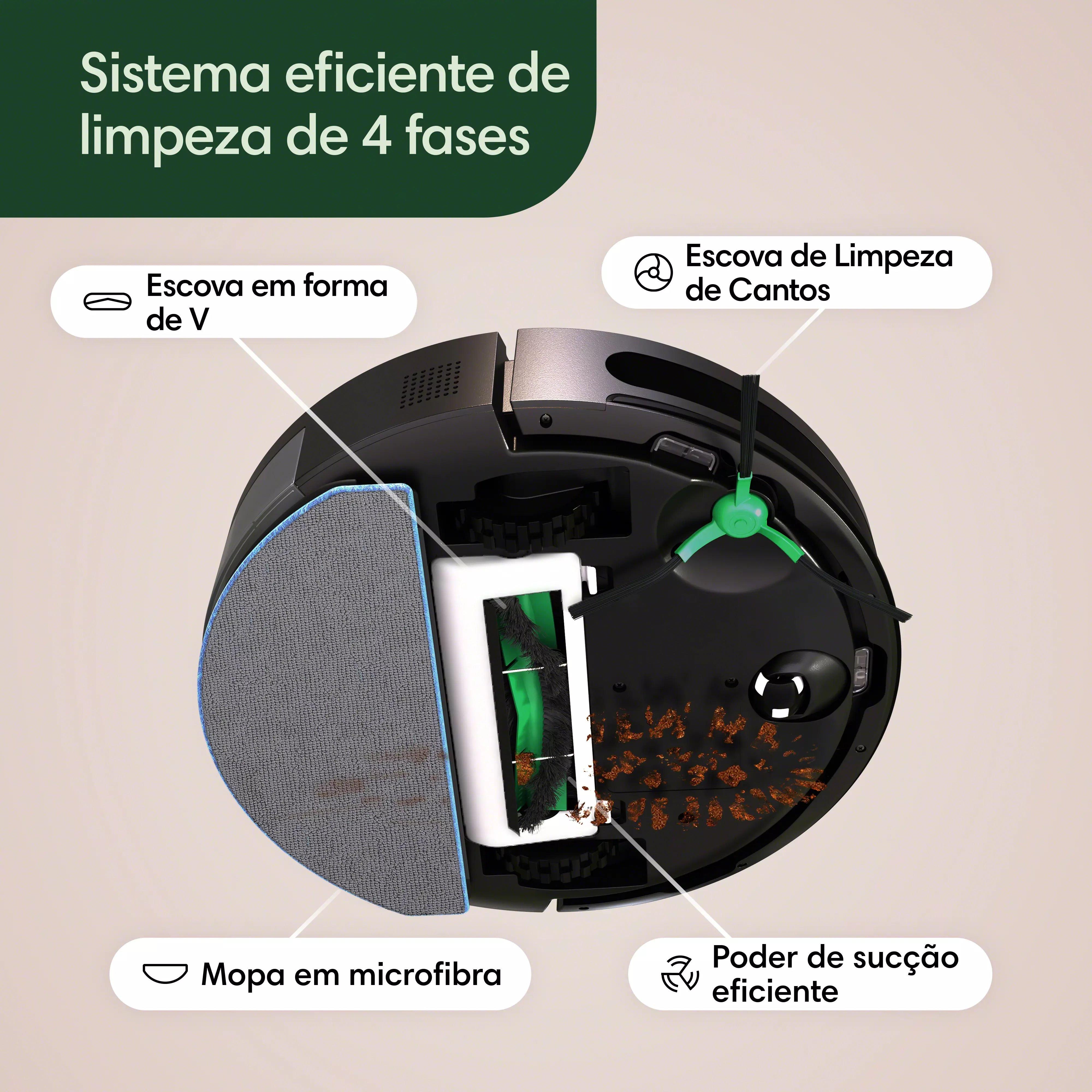 Sistema eficiente de limpeza de 4 fases

Escova em forma de V

Escova de Limpeza de Cantos

Mopa em microfibra

Poder de sucção eficiente