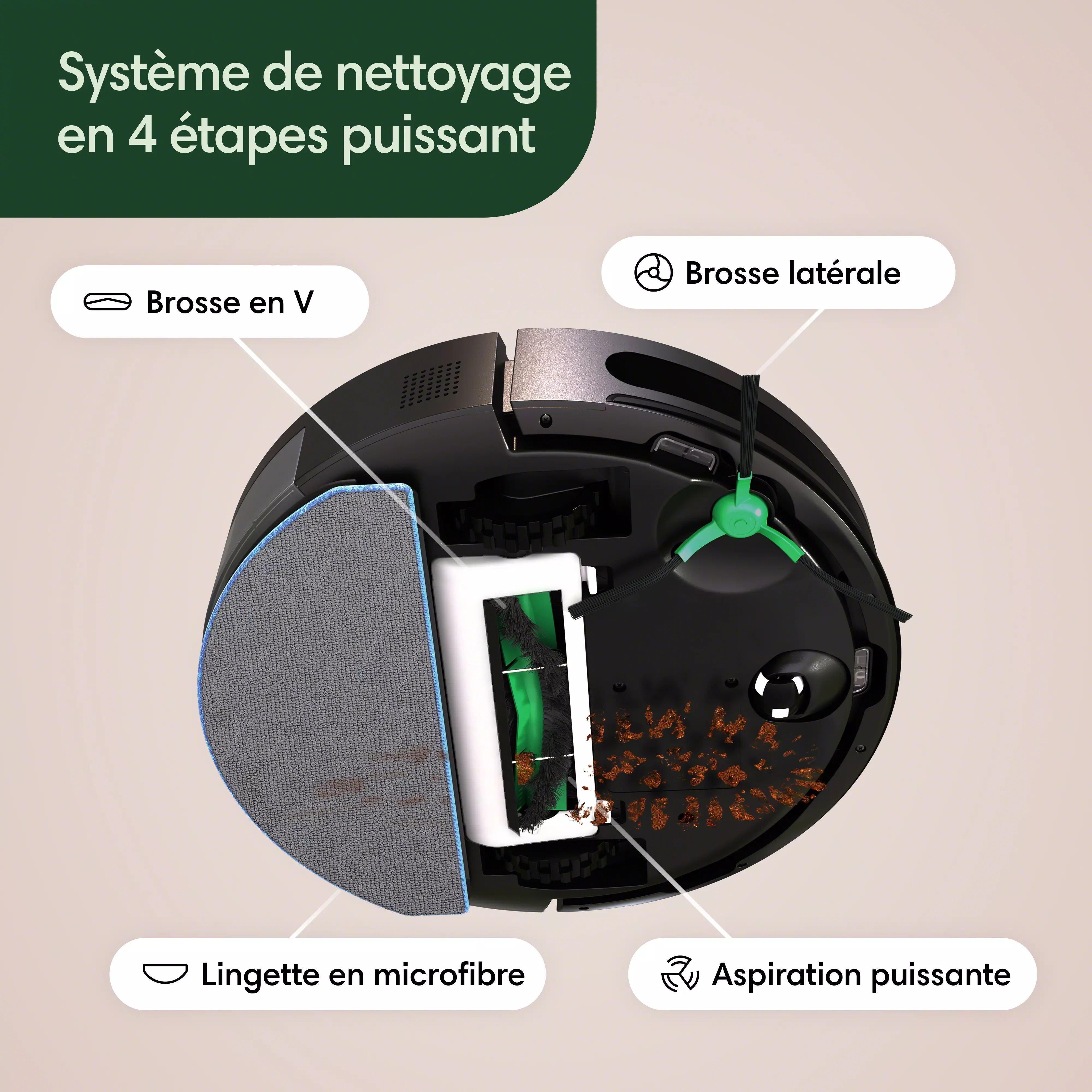 Système de nettoyage en 4 étapes puissant

Brosse en V

Brosse latérale

Lingette en microfibre

Aspiration puissante