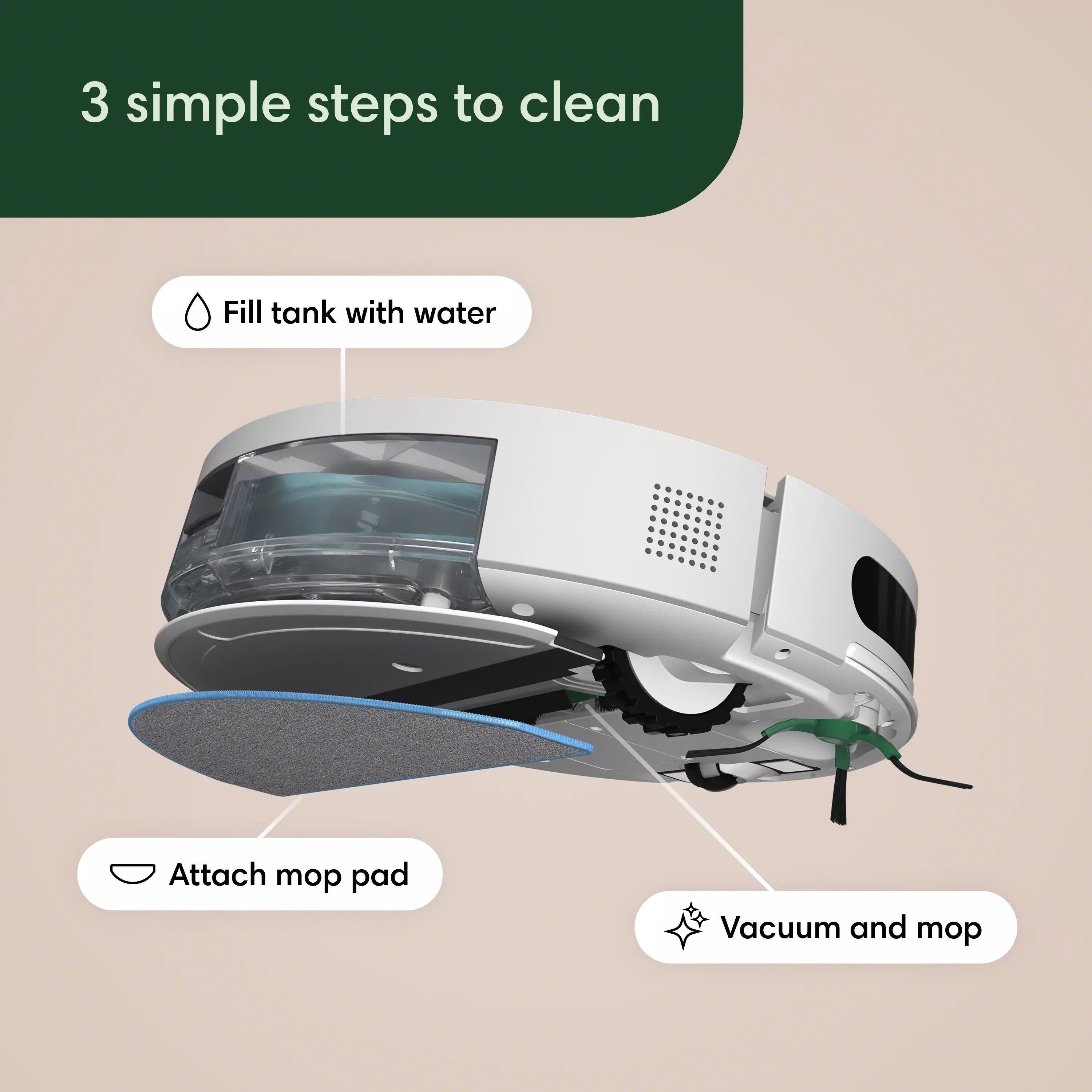 3 simple steps to clean

Fill tank with water

Attach mop pad

Vacuum and mop