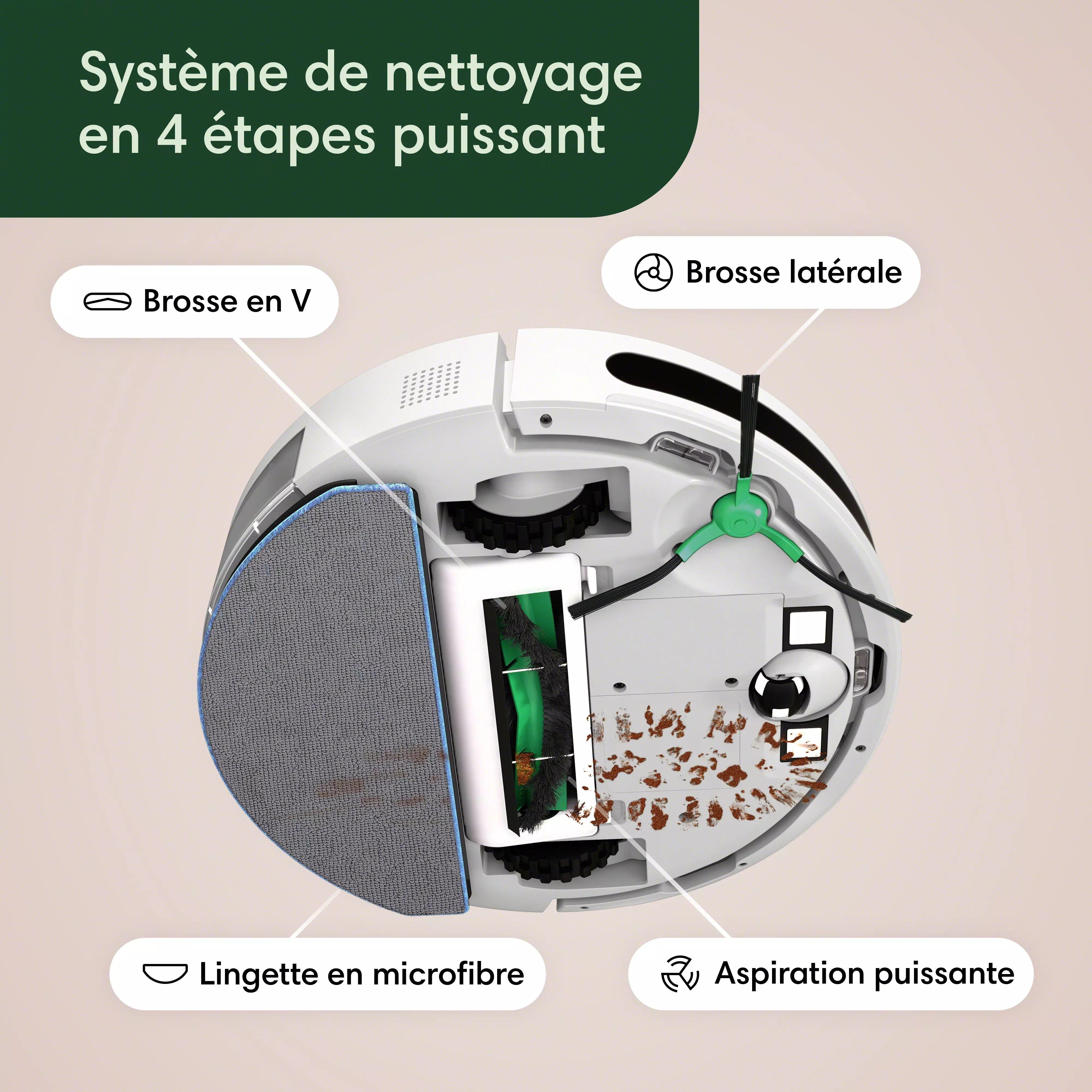 Système de nettoyage en 4 étapes puissant

Brosse en V

Brosse latérale

Lingette en microfibre

Aspiration puissante