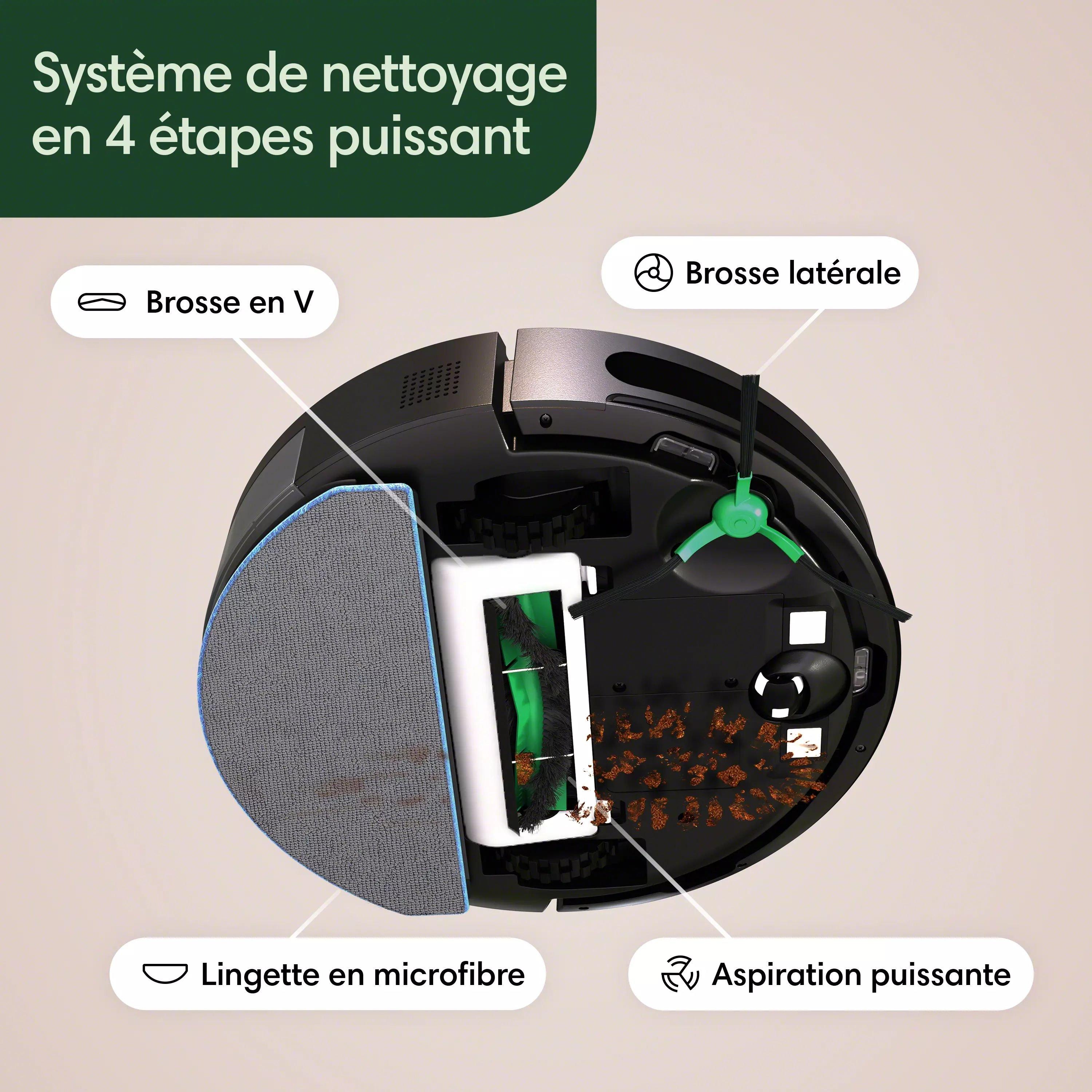 Système de nettoyage en 4 étapes puissant

Brosse en V

Brosse latérale

Lingette en microfibre

Aspiration puissante